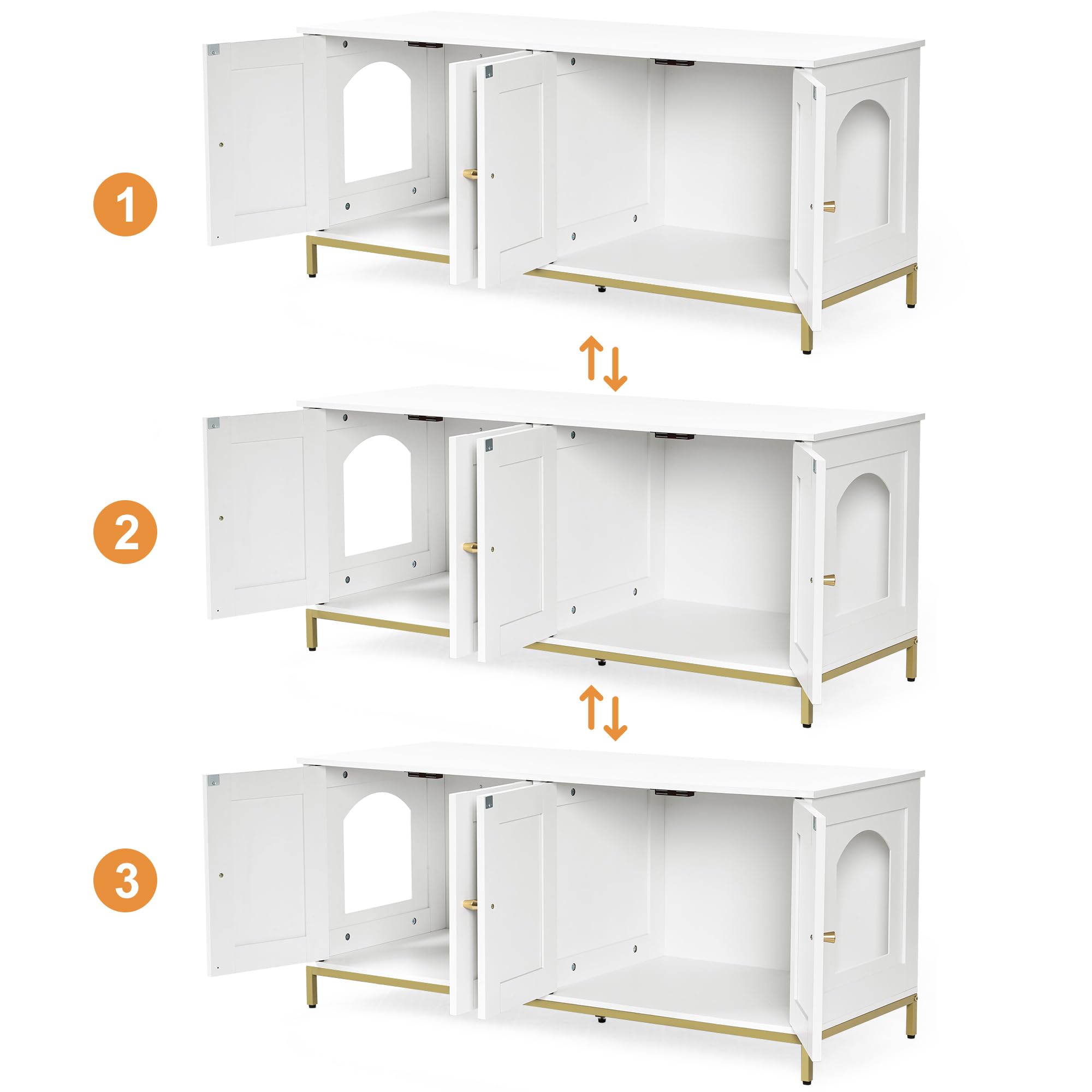 1

2

3