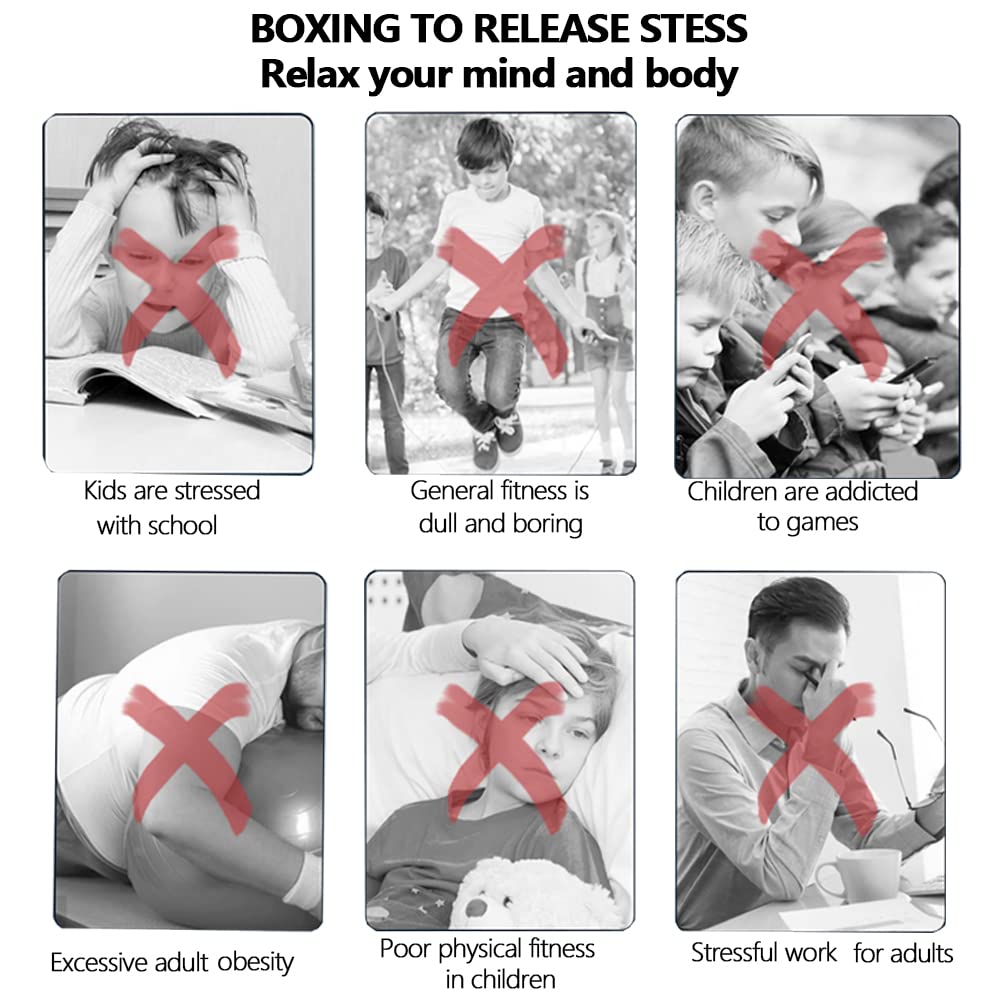 BOXING TO RELEASE STESS
Relax your mind and body

Kids are stressed with school

General fitness is dull and boring

Children are addicted to games

Excessive adult obesity

Poor physical fitness in children

Stressful work for adults