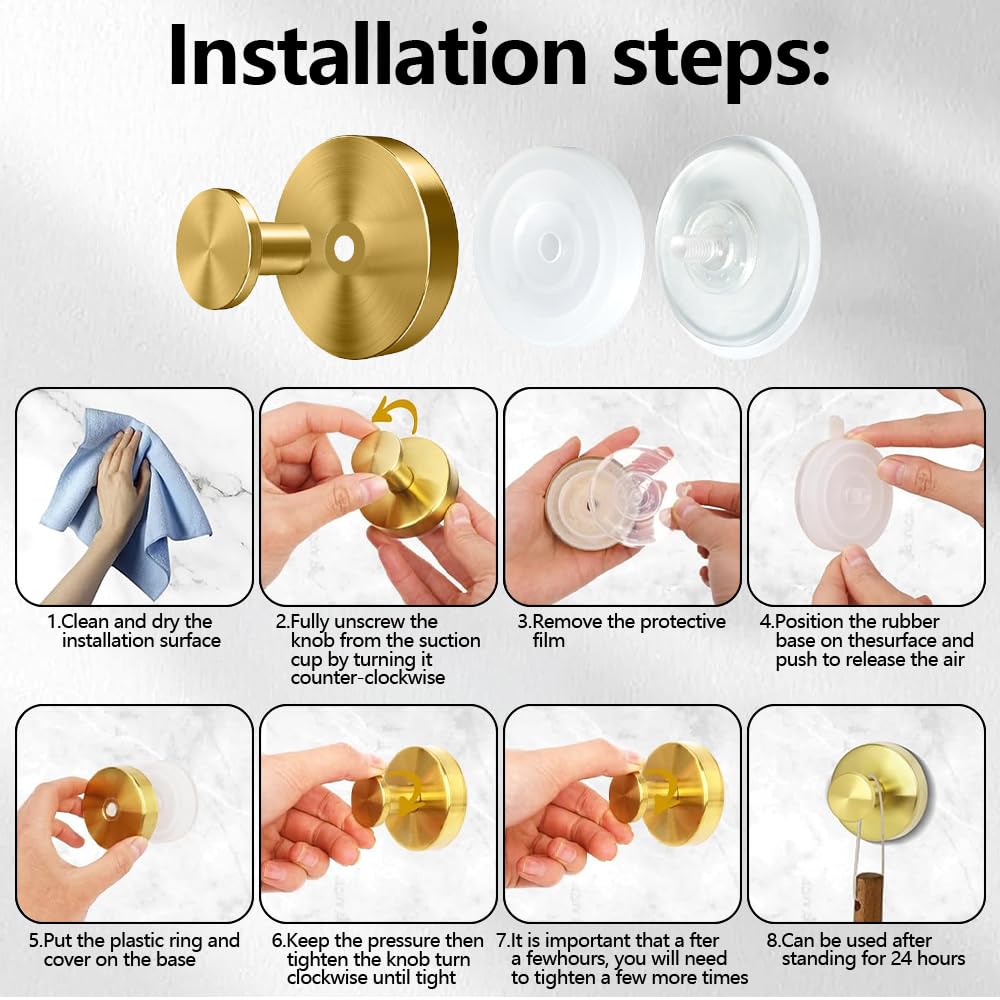 Installation steps:

1.Clean and dry the installation surface

2.Fully unscrew the knob from the suction cup by turning it counter-clockwise

3.Remove the protective film

4.Position the rubber base on thesurface and push to release the air

5.Put the plastic ring and cover on the base

6.Keep the pressure then tighten the knob turn clockwise until tight

7.It is important that a fter a fewhours, you will need to tighten a few more times

8.Can be used after standing for 24 hours