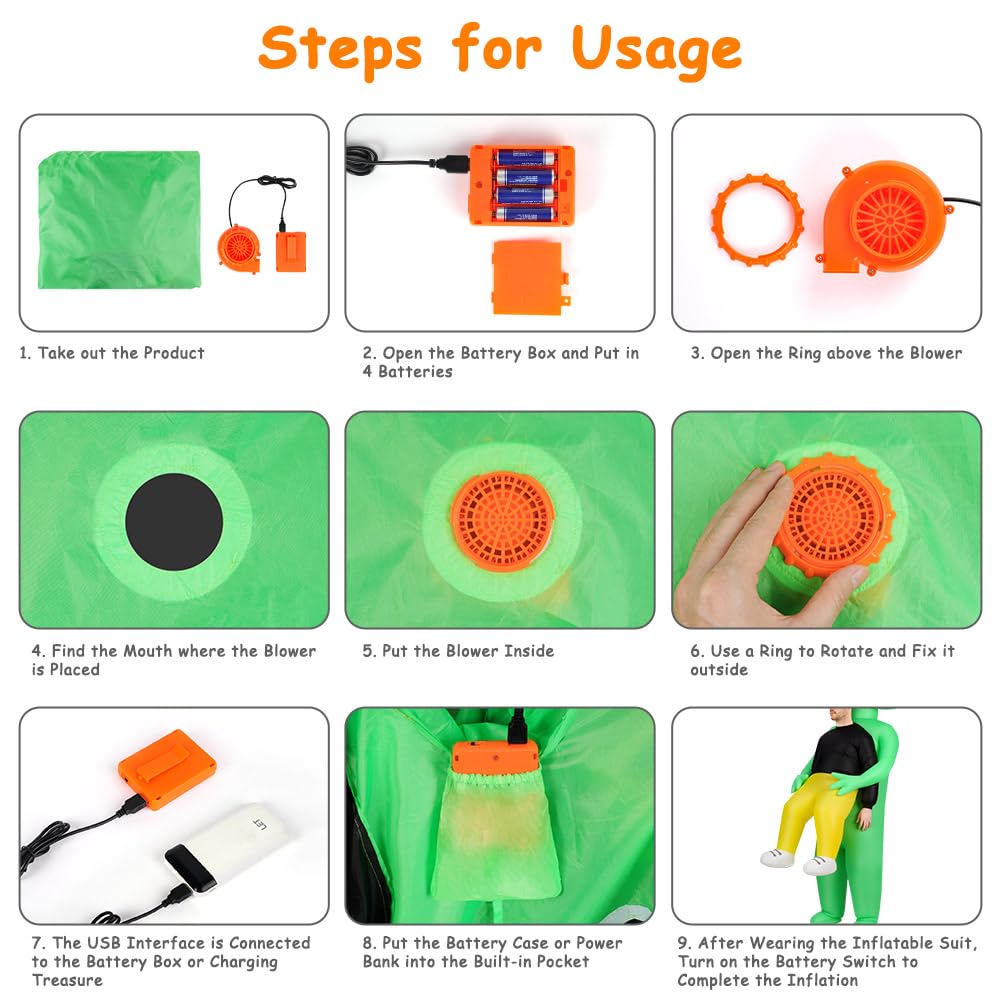 Steps for Usage

1. Take out the Product

2. Open the Battery Box and Put in 4 Batteries

3. Open the Ring above the Blower

4. Find the Mouth where the Blower is Placed

5. Put the Blower Inside

6. Use a Ring to Rotate and Fix it outside

7. The USB Interface is Connected to the Battery Box or Charging Treasure

8. Put the Battery Case or Power Bank into the Built-in Pocket

9. After Wearing the Inflatable Suit, Turn on the Battery Switch to Complete the Inflation