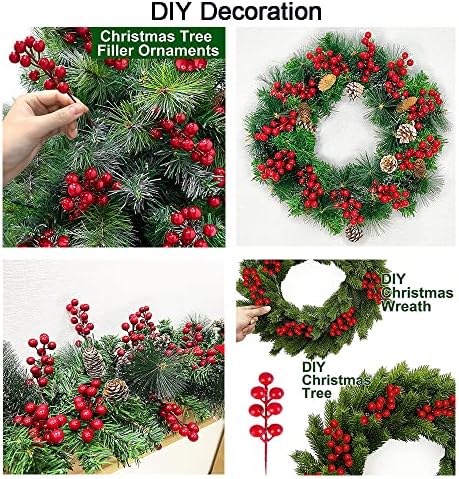 DIY Decoration

Christmas Tree Filler Ornaments

DIY Christmas Wreath

DIY Christmas Tree