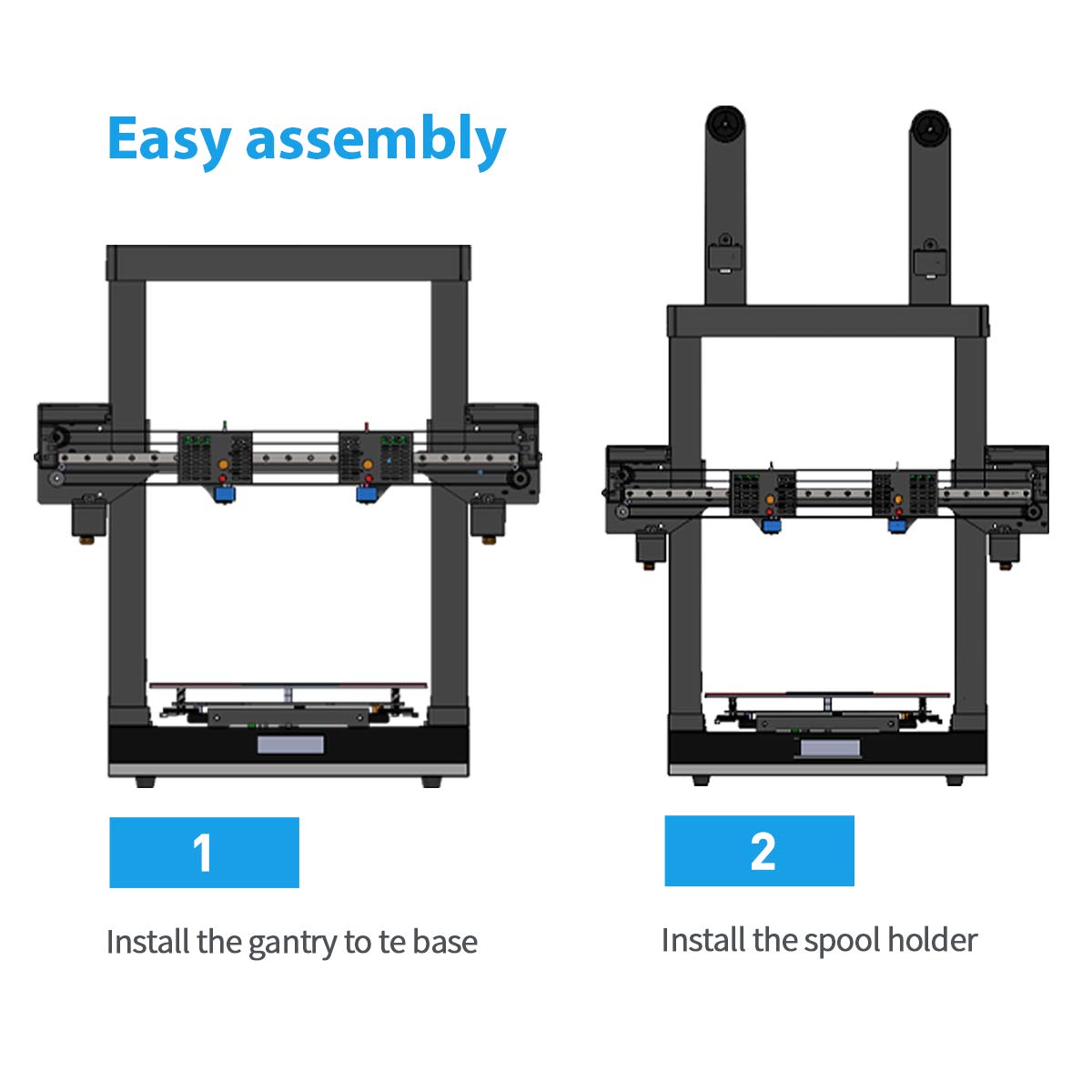 Easy assembly

1

Install the gantry to te base

2

Install the spool holder