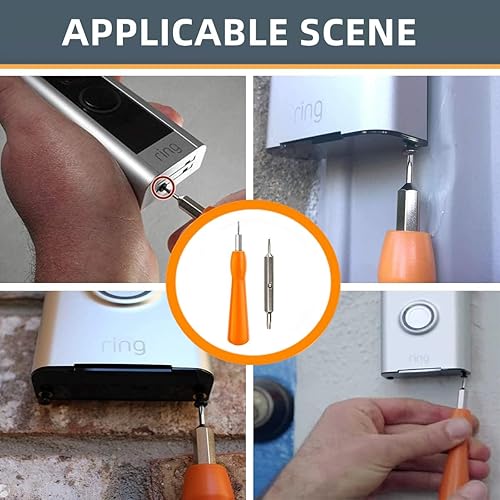 APPLICABLE SCENE

ring

ring

ring

ring