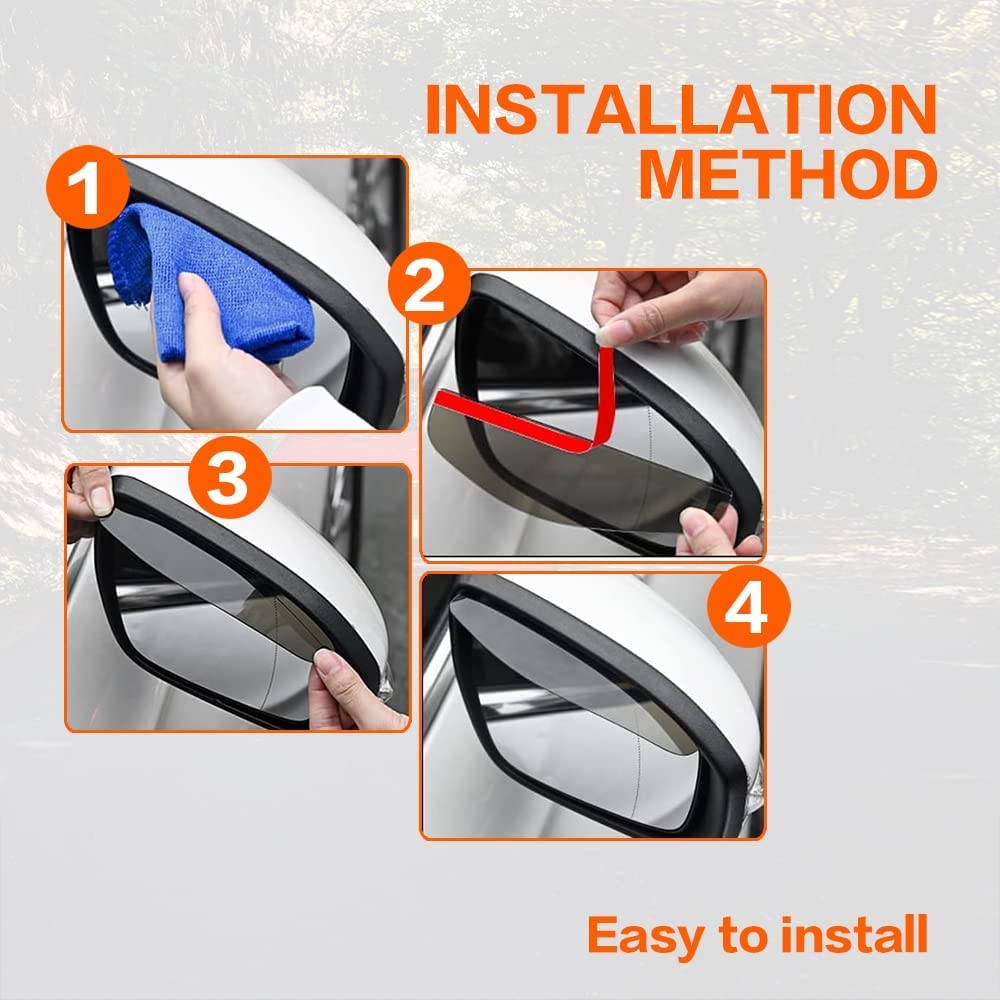 INSTALLATION METHOD

1

2

3

4

Easy to install