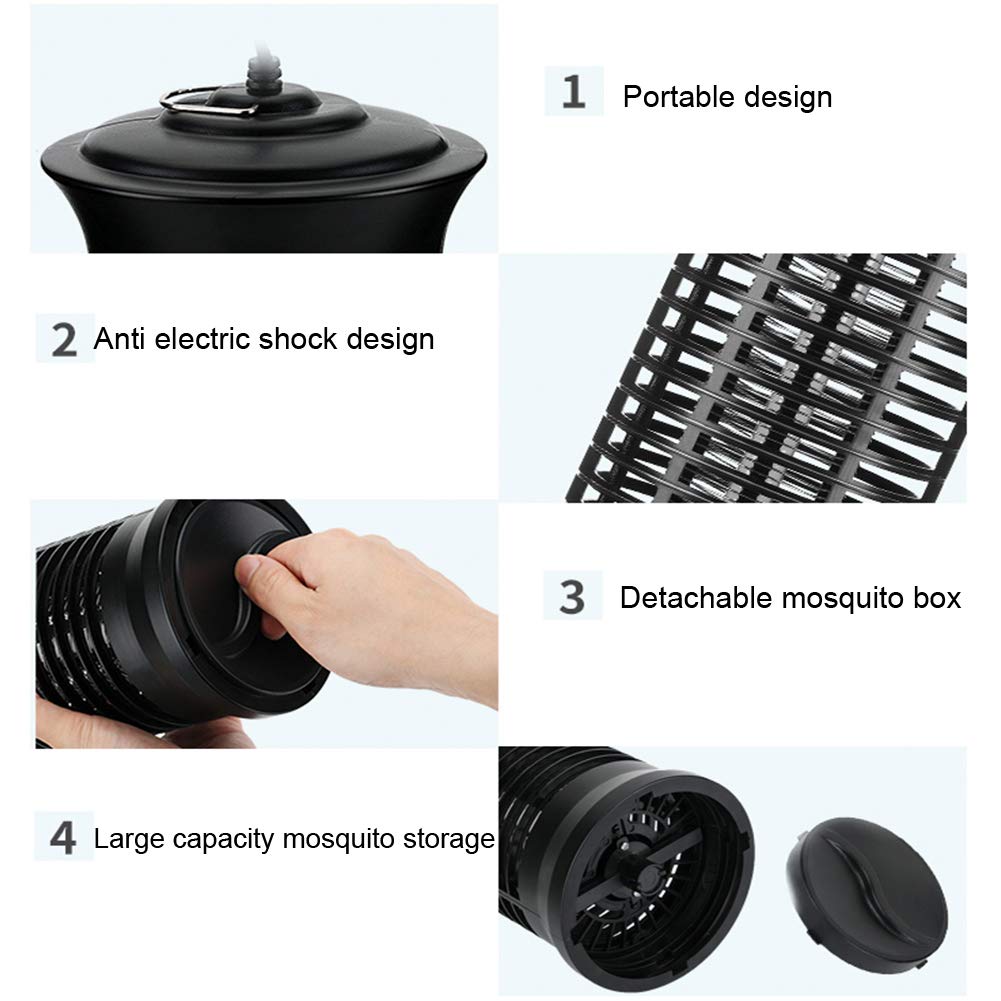 1 Portable design

2 Anti electric shock design

3 Detachable mosquito box

4 Large capacity mosquito storage