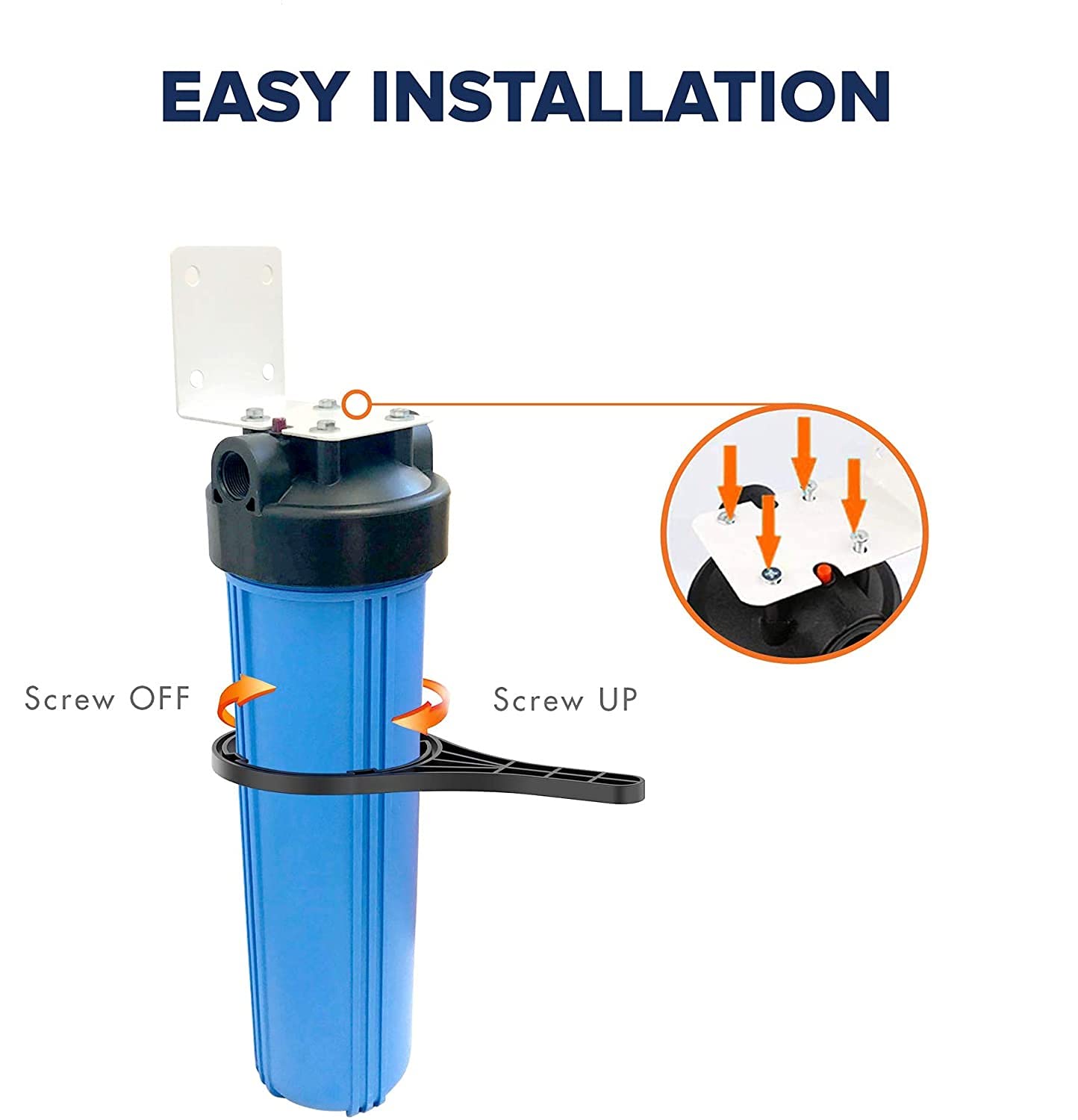 EASY INSTALLATION

Screw OFF

Screw UP