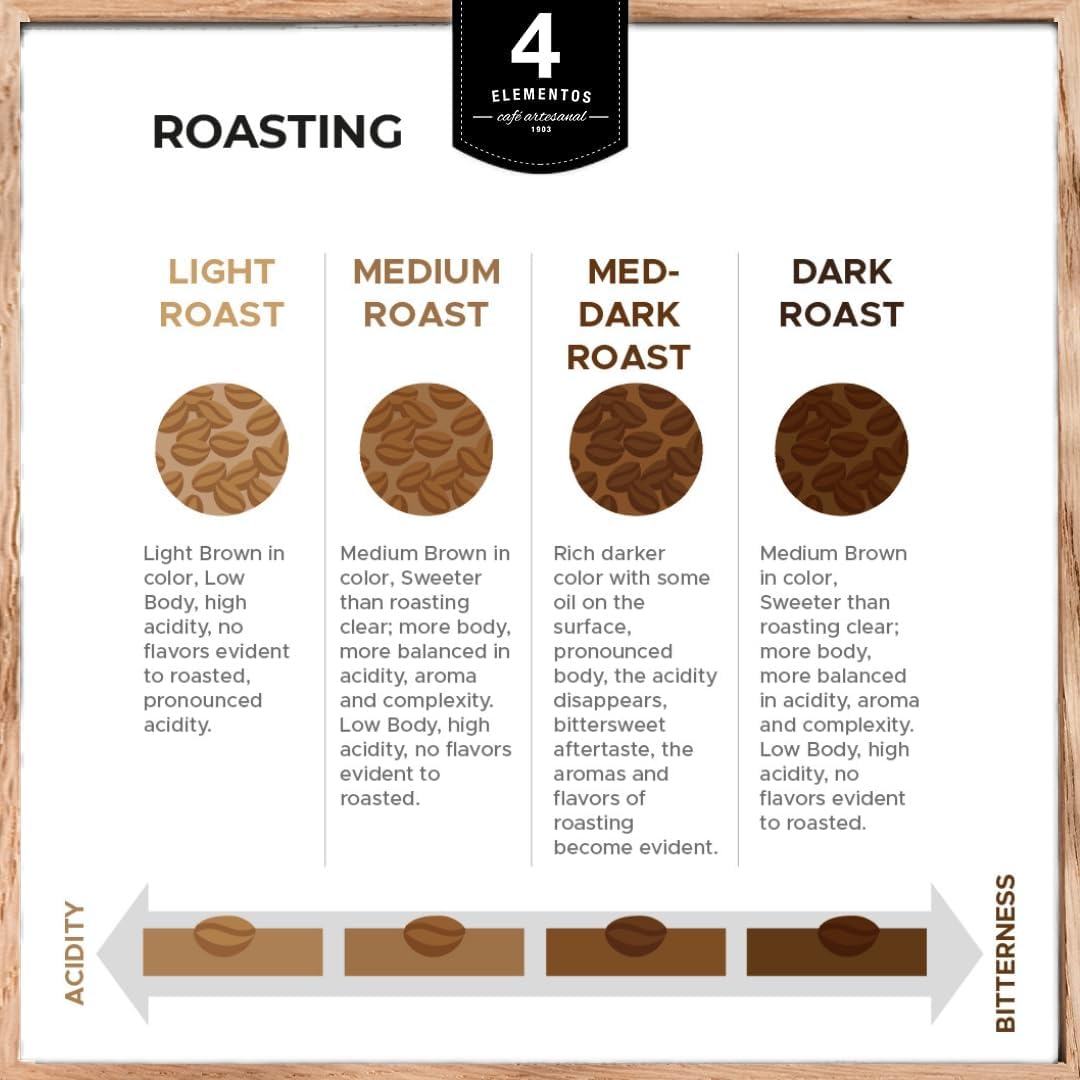 4
ELEMENTOS
café artesanal
1903

ROASTING

LIGHT ROAST

Light Brown in color, Low Body, high acidity, no flavors evident to roasted, pronounced acidity.

MEDIUM ROAST

Medium Brown in color, Sweeter than roasting clear; more body, more balanced in acidity, aroma and complexity. Low Body, high acidity, no flavors evident to roasted.

MED-DARK ROAST

Rich darker color with some oil on the surface, pronounced body, the acidity disappears, bittersweet aftertaste, the aromas and flavors of roasting become evident.

DARK ROAST

Medium Brown in color, Sweeter than roasting clear; more body, more balanced in acidity, aroma and complexity. Low Body, high acidity, no flavors evident to roasted.

ACIDITY

BITTERNESS