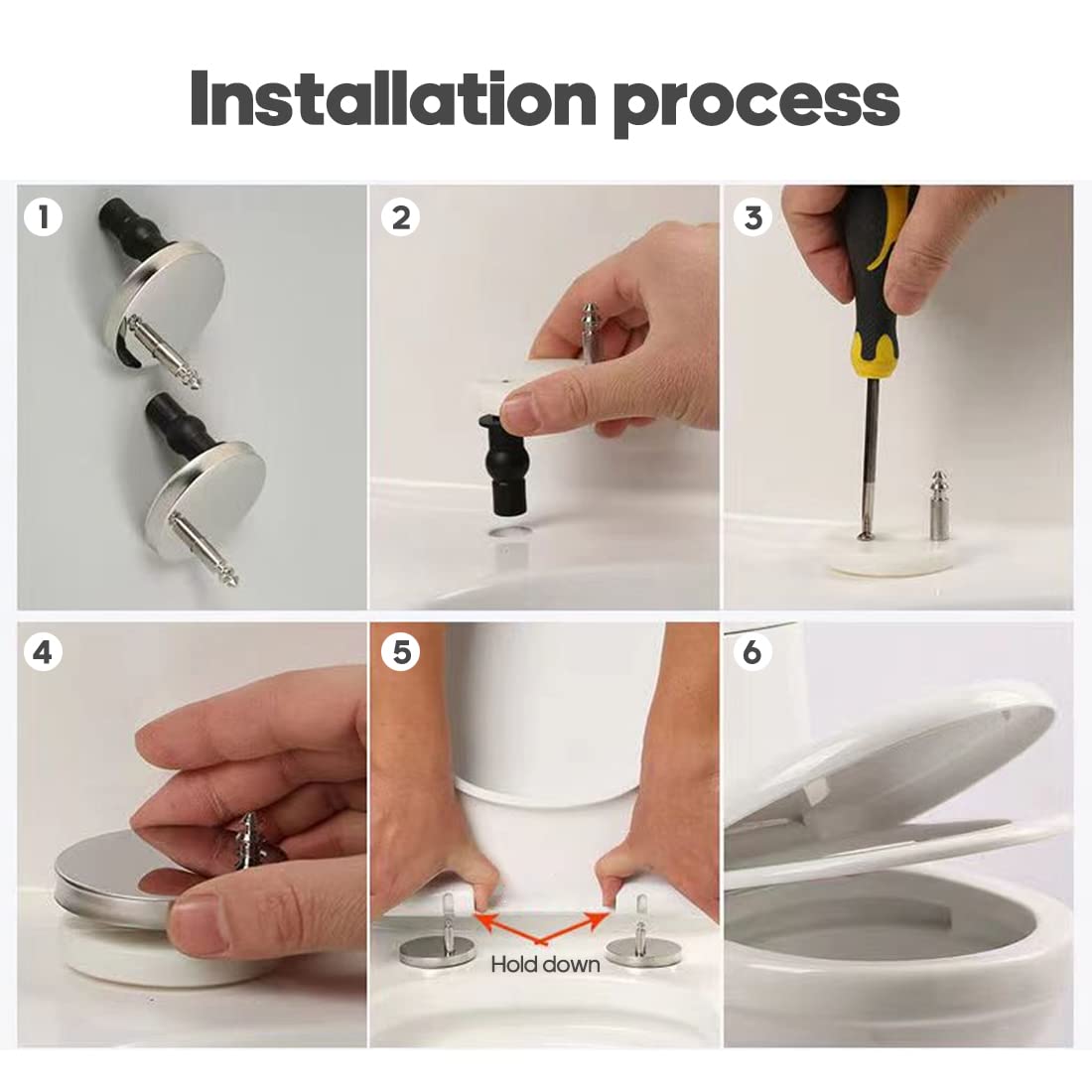 Installation process

1

2

3

4

5

Hold down

6