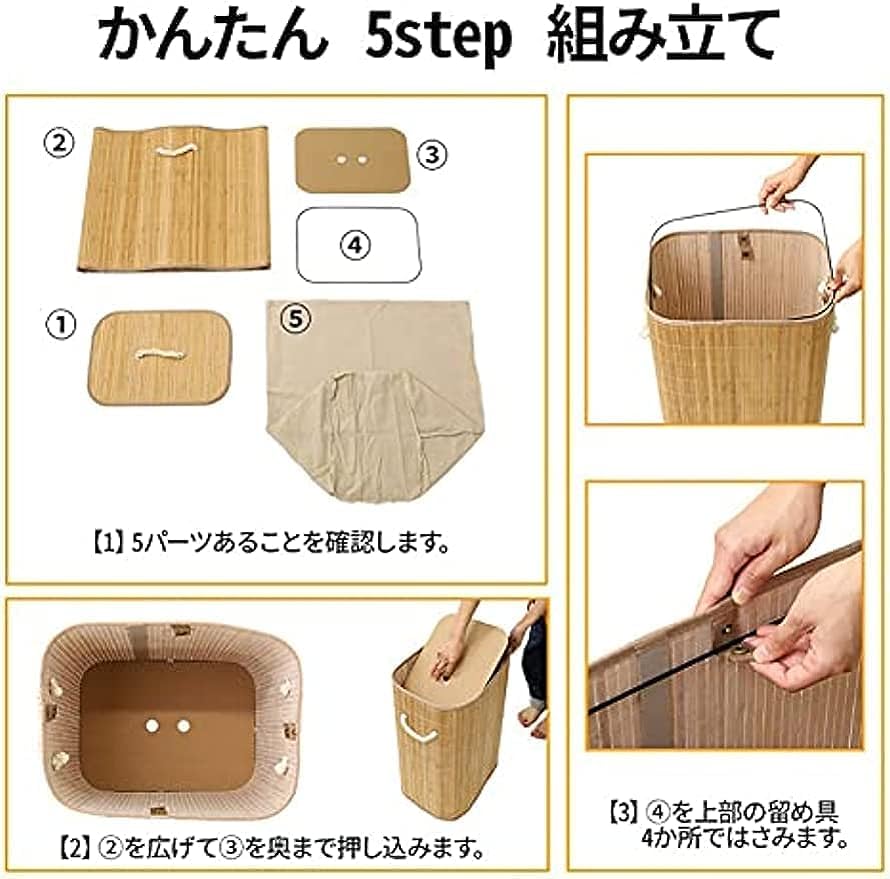 かんたん 5step 組み立て

②

③

④

①

⑤

【1】5パーツあることを確認します。

【2】②を広げて③を奥まで押し込みます。

【3】④を上部の留め具4か所ではさみます。