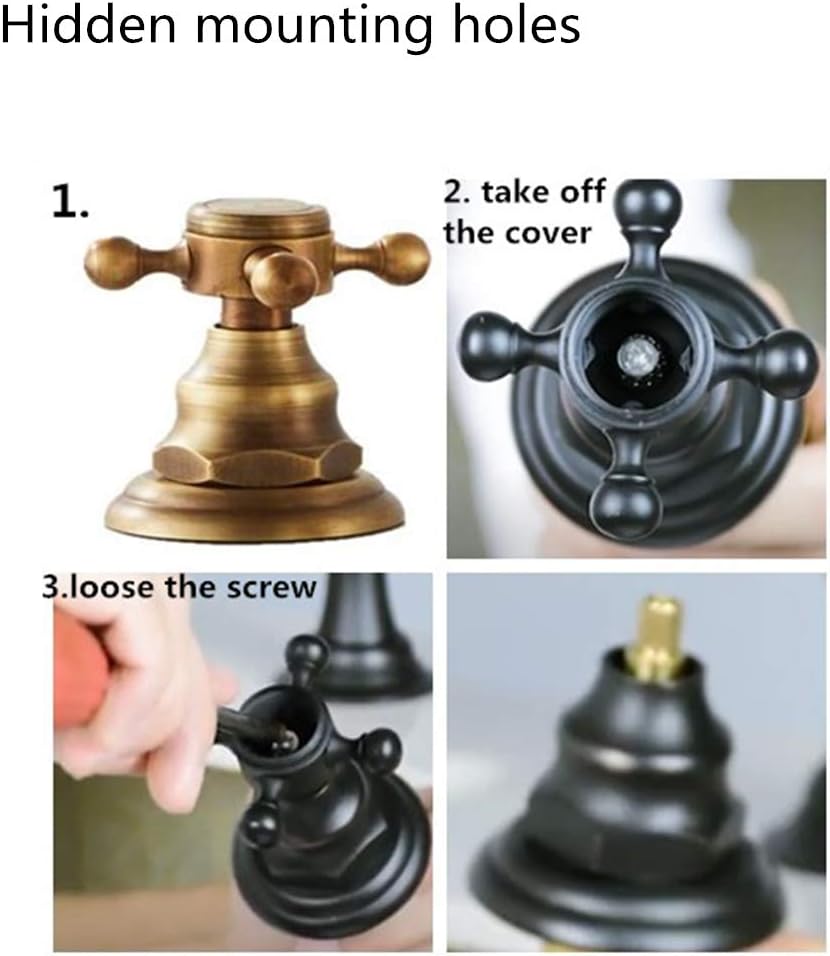 Hidden mounting holes

1.

2. take off the cover

3.loose the screw