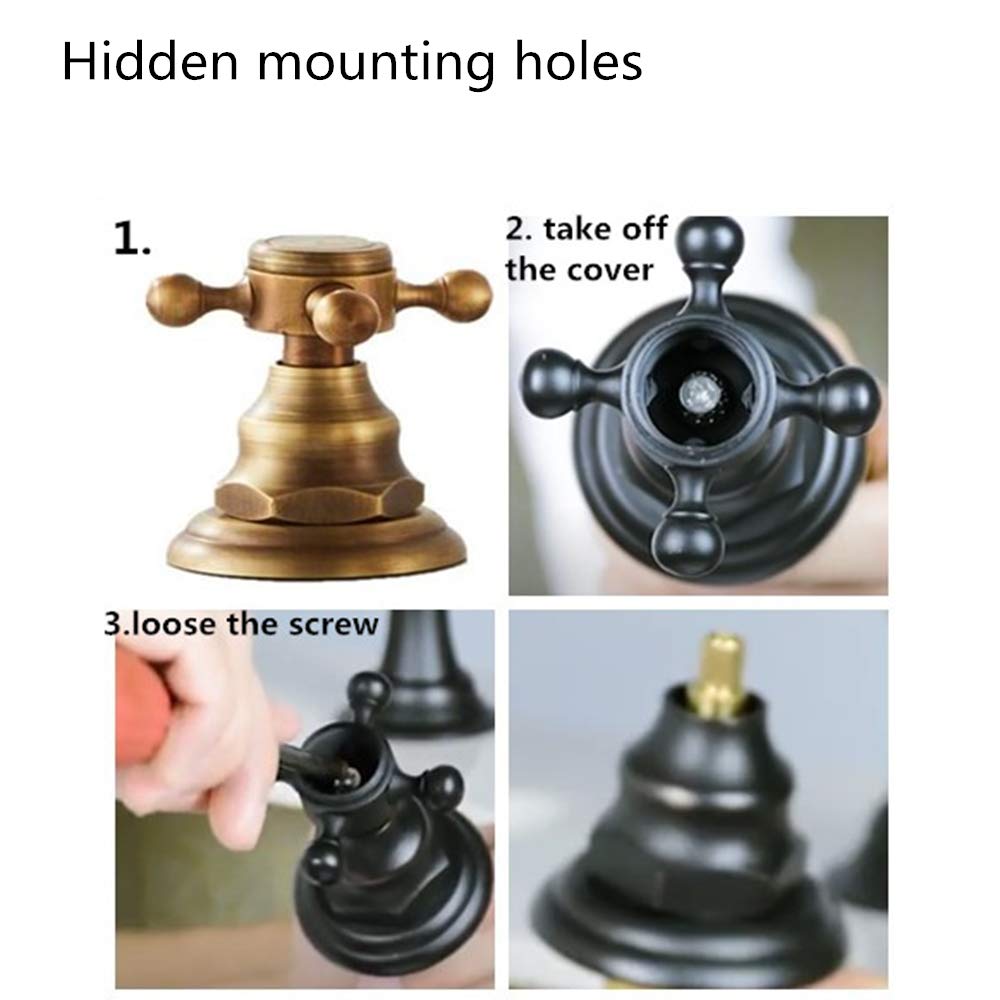 Hidden mounting holes

1.

2. take off the cover

3.loose the screw