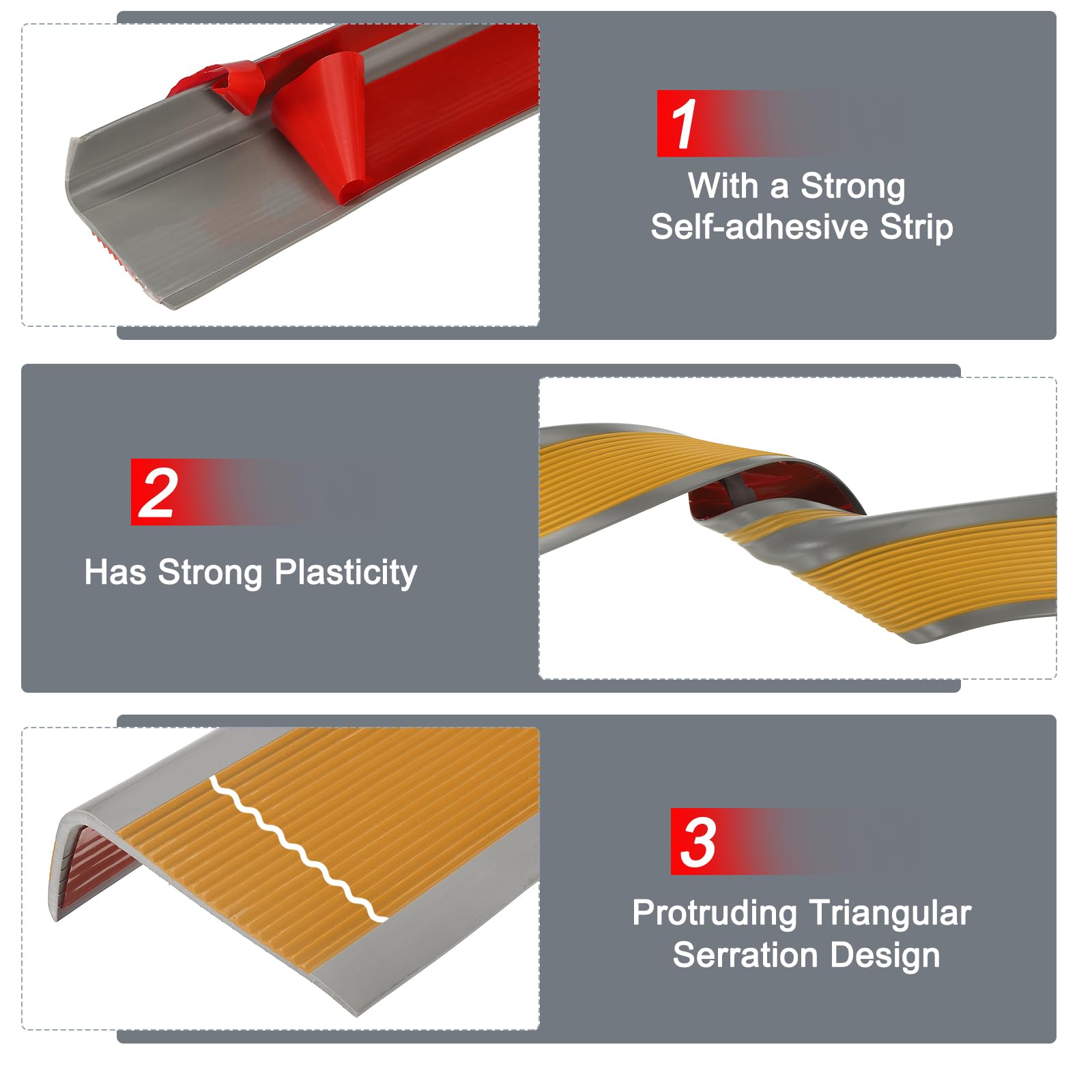 1

With a Strong Self-adhesive Strip

2

Has Strong Plasticity

3

Protruding Triangular Serration Design