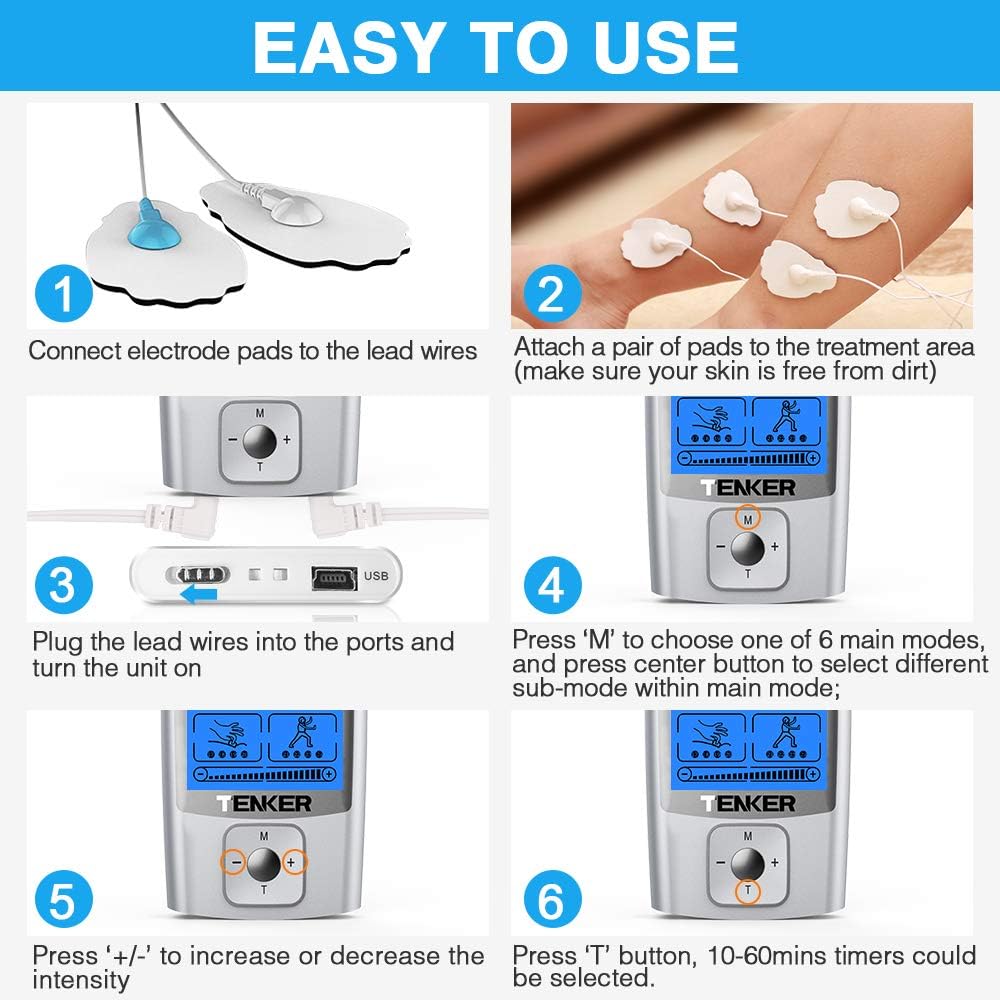 EASY TO USE

1

Connect electrode pads to the lead wires

2

Attach a pair of pads to the treatment area (make sure your skin is free from dirt)

M
−
+
T

USB

3

Plug the lead wires into the ports and turn the unit on

TENKER
M
−
+
T

4

Press 'M' to choose one of 6 main modes, and press center button to select different sub-mode within main mode;

TENKER
M
−
+
T

5

Press '+/-' to increase or decrease the intensity

TENKER
M
−
+
T

6

Press 'T' button, 10-60mins timers could be selected.