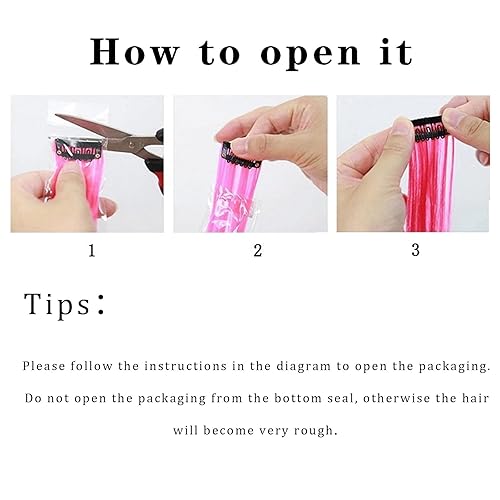 How to open it

1

2

3

Tips:

Please follow the instructions in the diagram to open the packaging. Do not open the packaging from the bottom seal, otherwise the hair will become very rough.