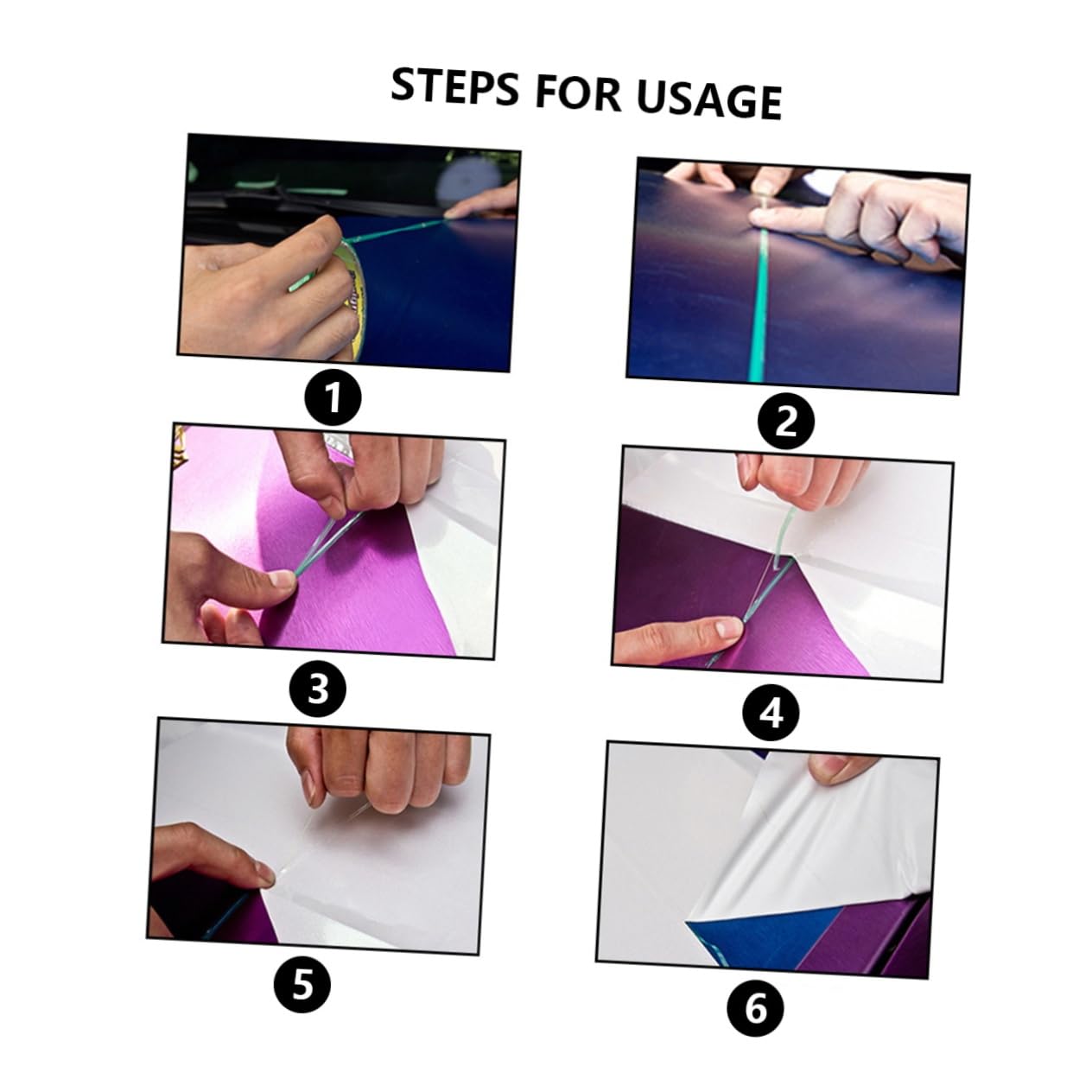 STEPS FOR USAGE

1

2

3

4

5

6