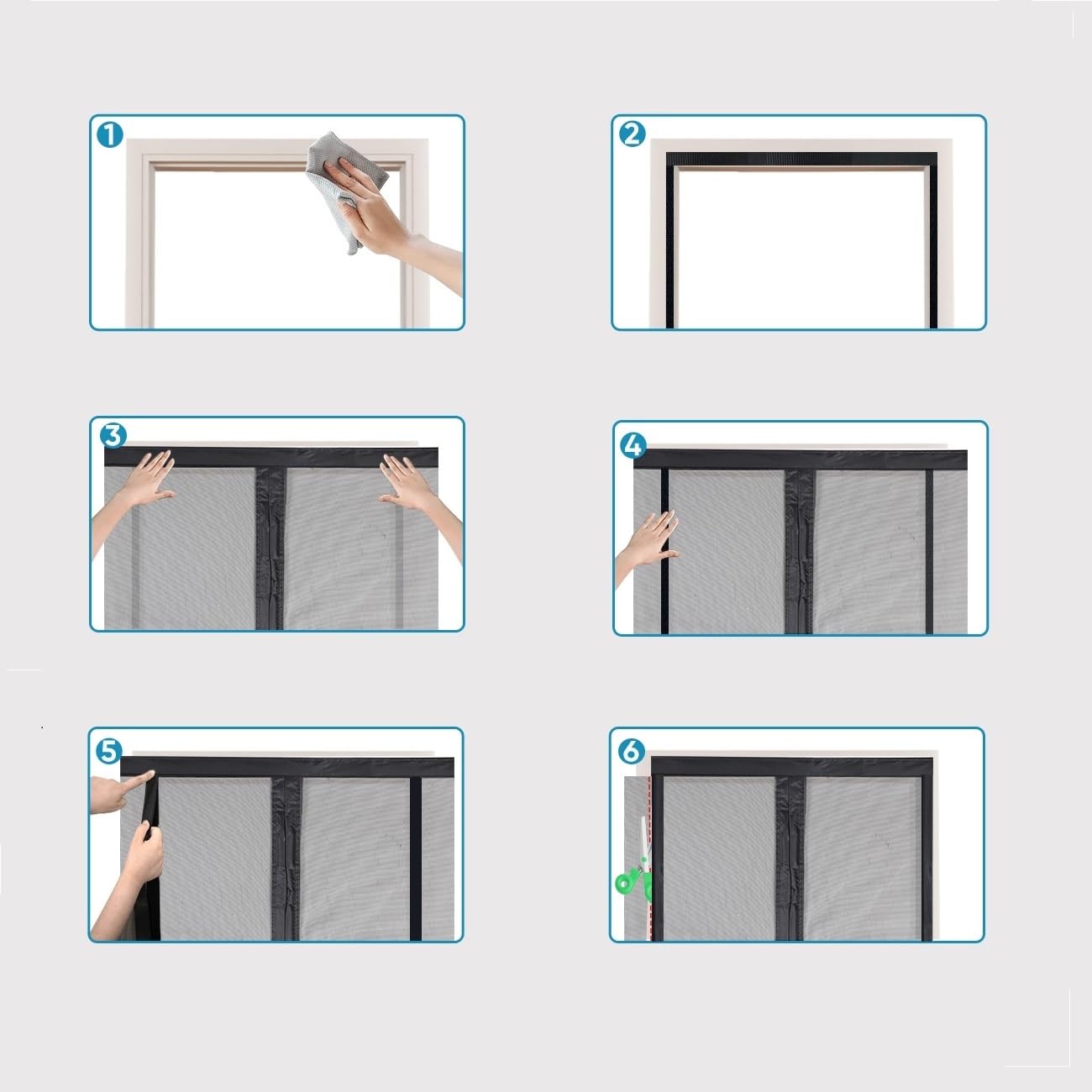 1

2

3

4

5

6