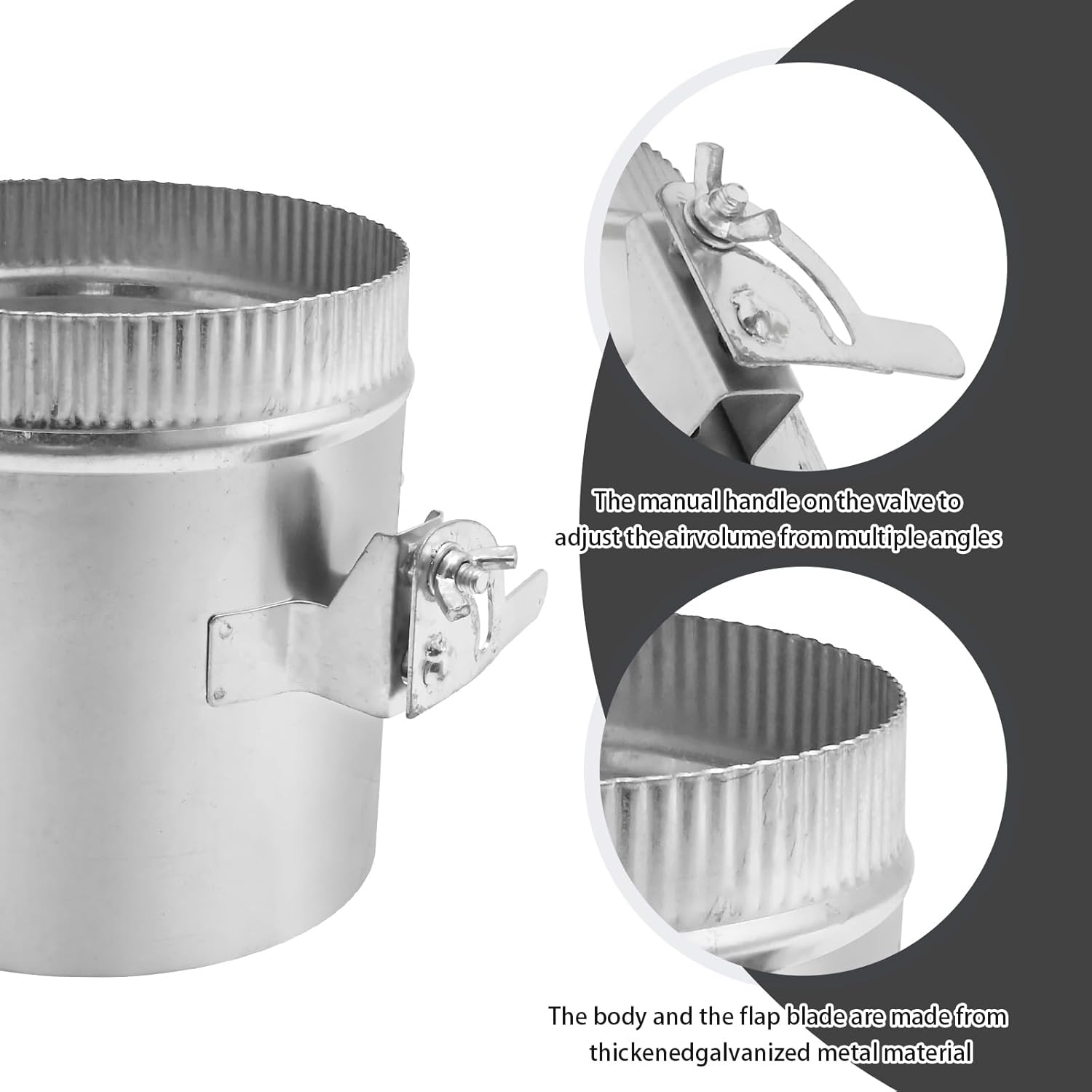 The manual handle on the valve to adjust the airvolume from multiple angles

The body and the flap blade are made from thickenedgalvanized metal material