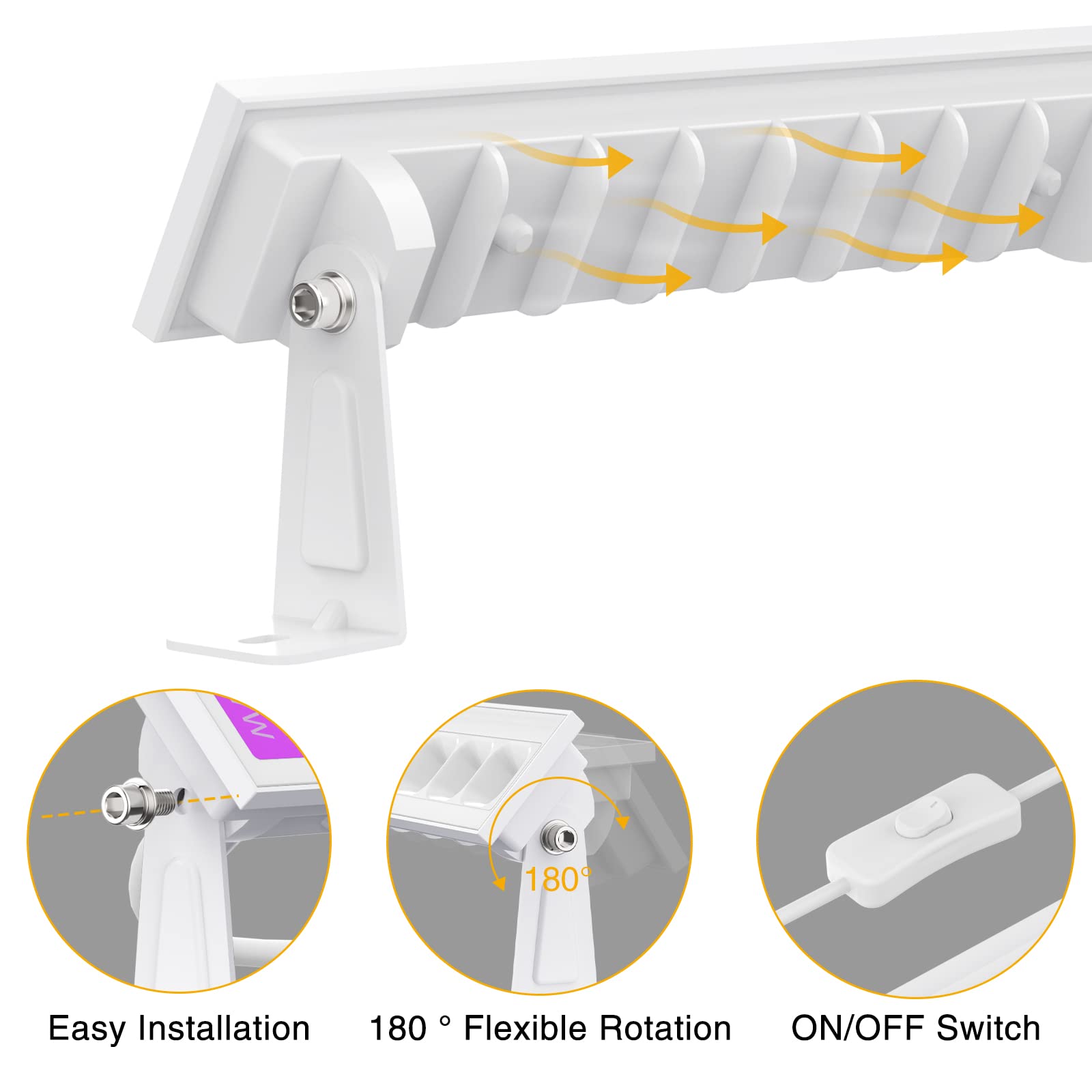 180°

Easy Installation

180 ° Flexible Rotation

ON/OFF Switch