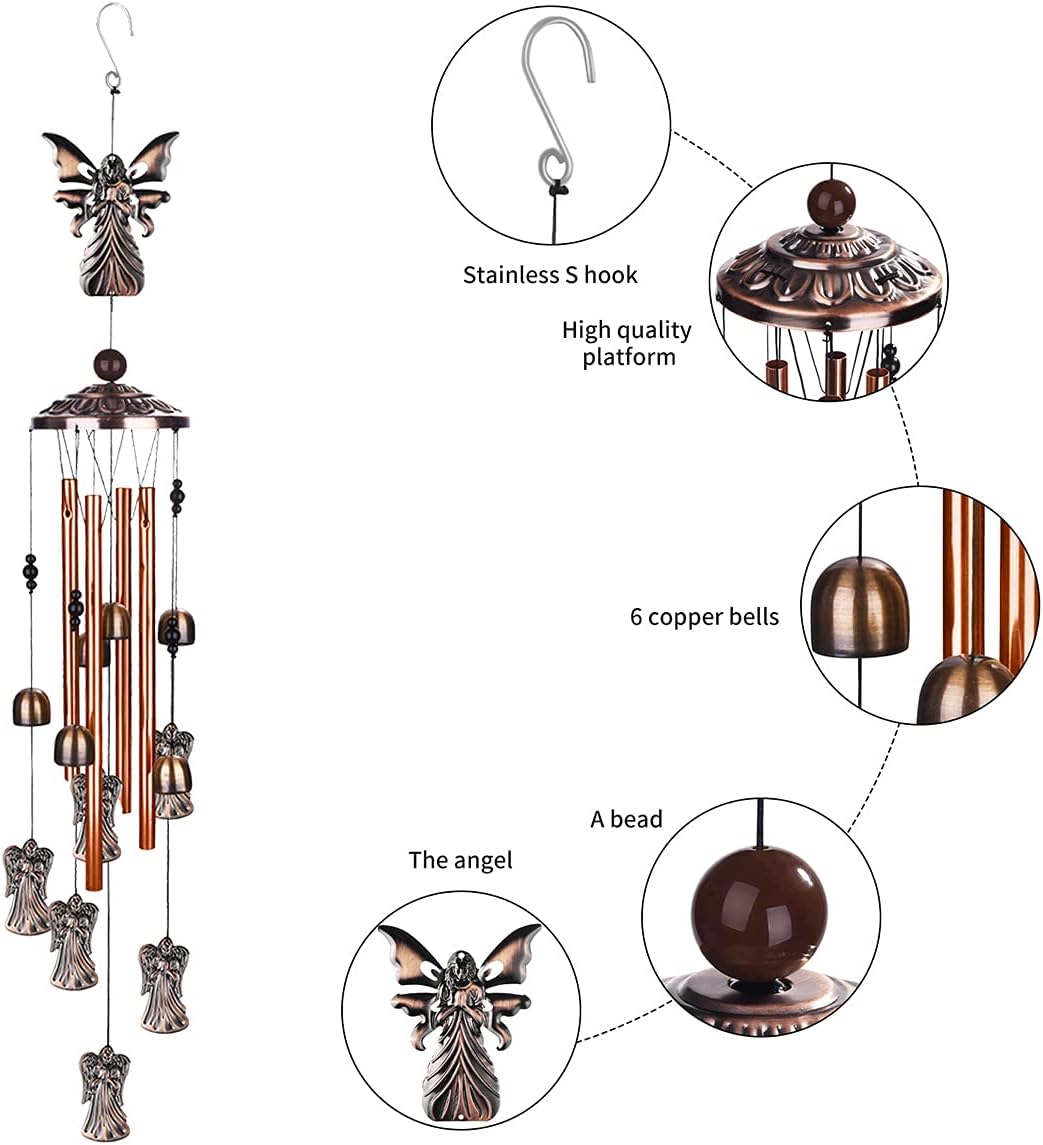 Stainless S hook

High quality platform

6 copper bells

A bead

The angel