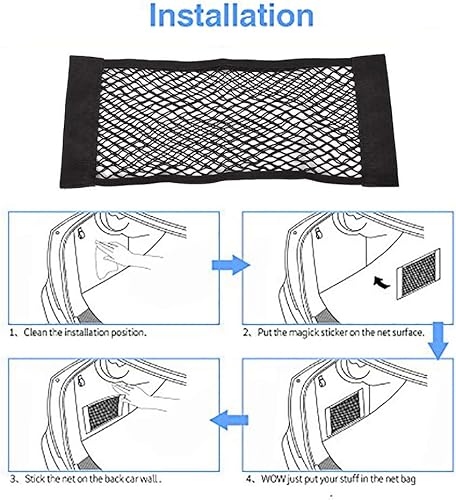 Installation

1、Clean the installation position.

2、Put the magick sticker on the net surface.

3、Stick the net on the back car wall .

4、WOW just put your stuff in the net bag