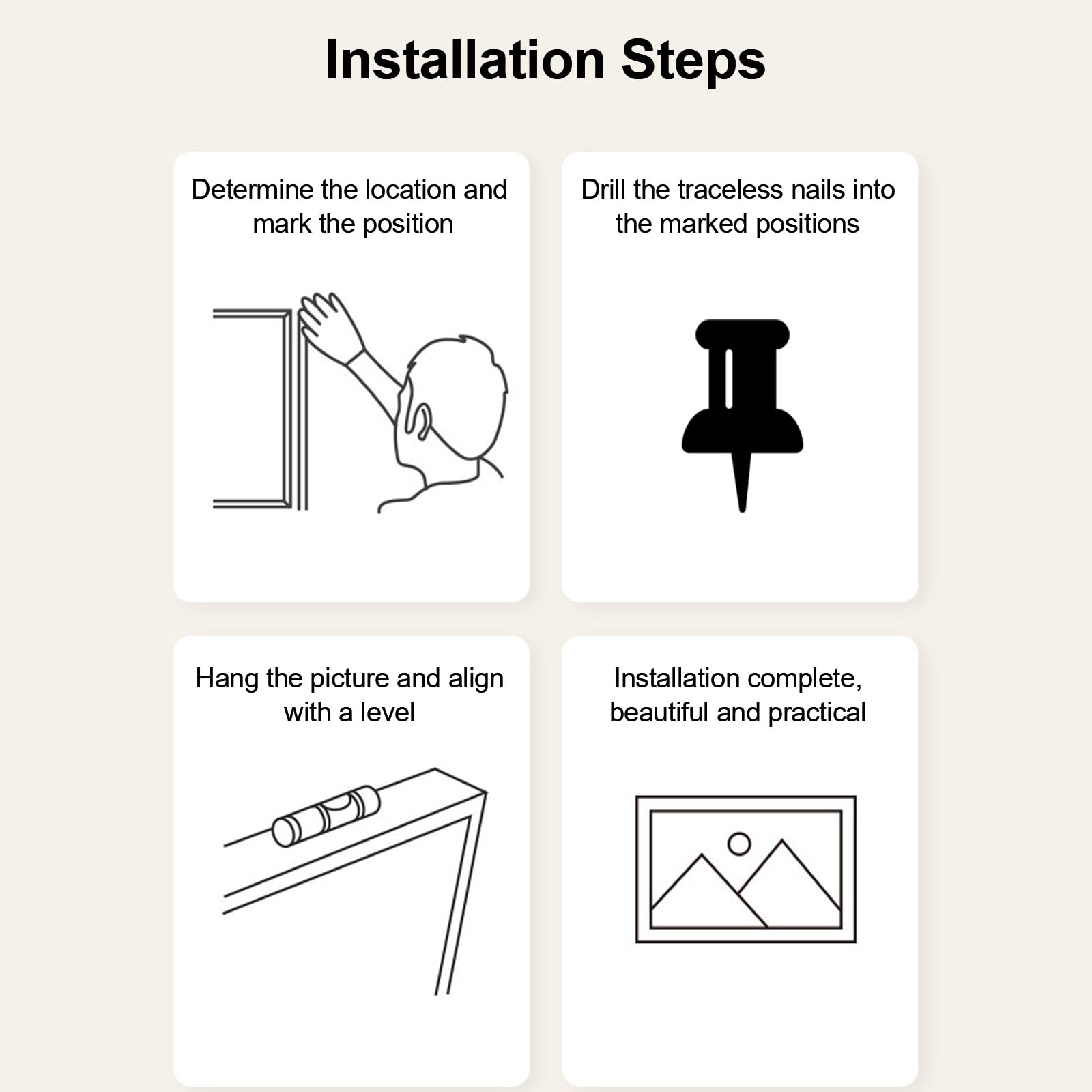 Installation Steps

Determine the location and mark the position

Drill the traceless nails into the marked positions

Hang the picture and align with a level

Installation complete, beautiful and practical