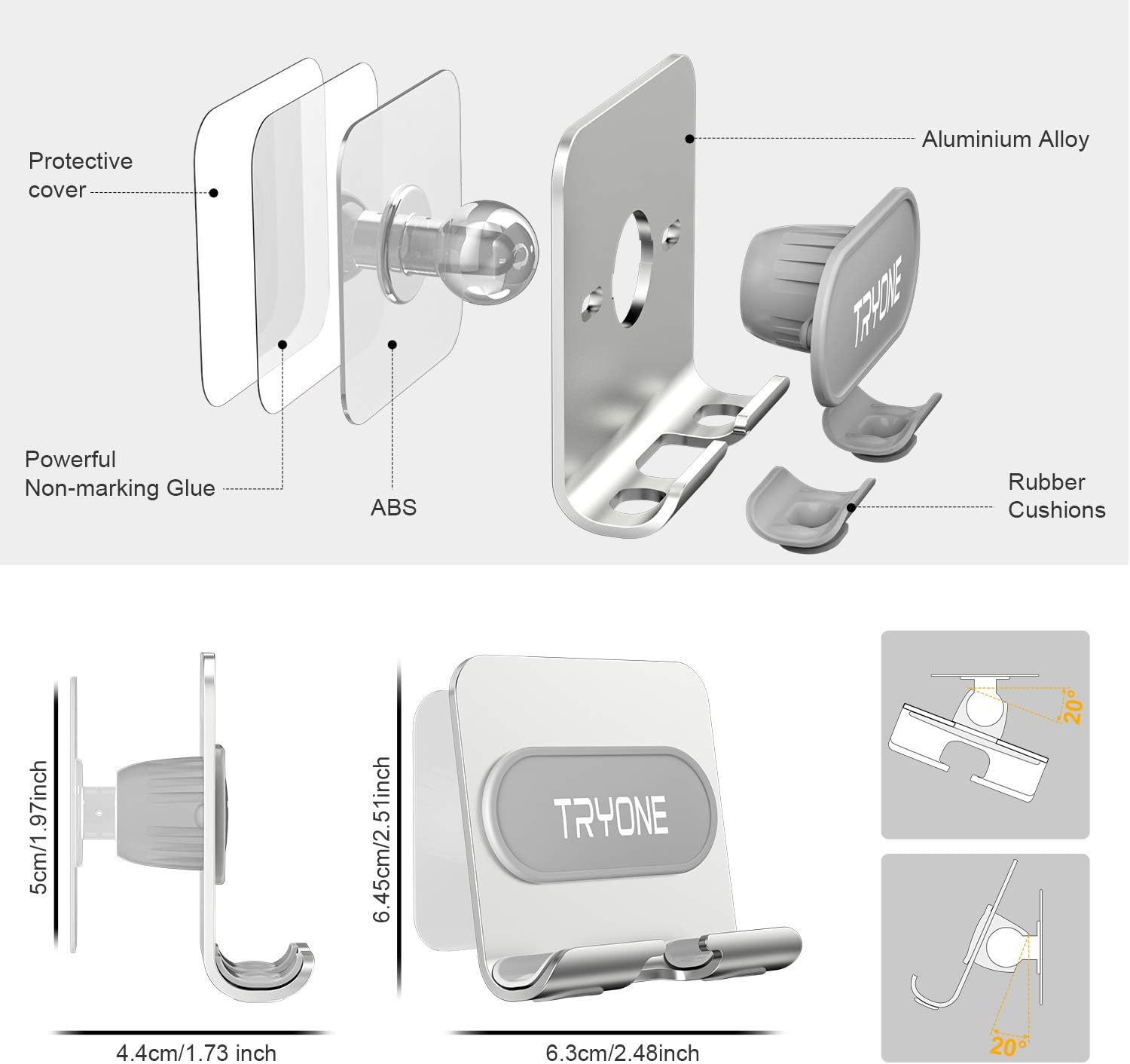 Protective cover

Aluminium Alloy

TRYONE

Powerful Non-marking Glue

ABS

Rubber Cushions

5cm/1.97inch

4.4cm/1.73 inch

6.45cm/2.51inch

TRYONE

6.3cm/2.48inch

20°

20°