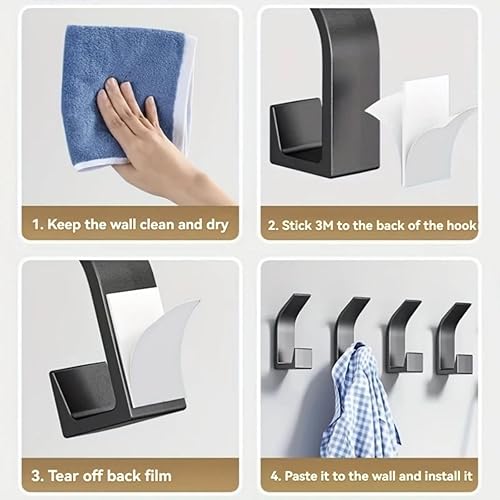 1. Keep the wall clean and dry

2. Stick 3M to the back of the hook

3. Tear off back film

4. Paste it to the wall and install it