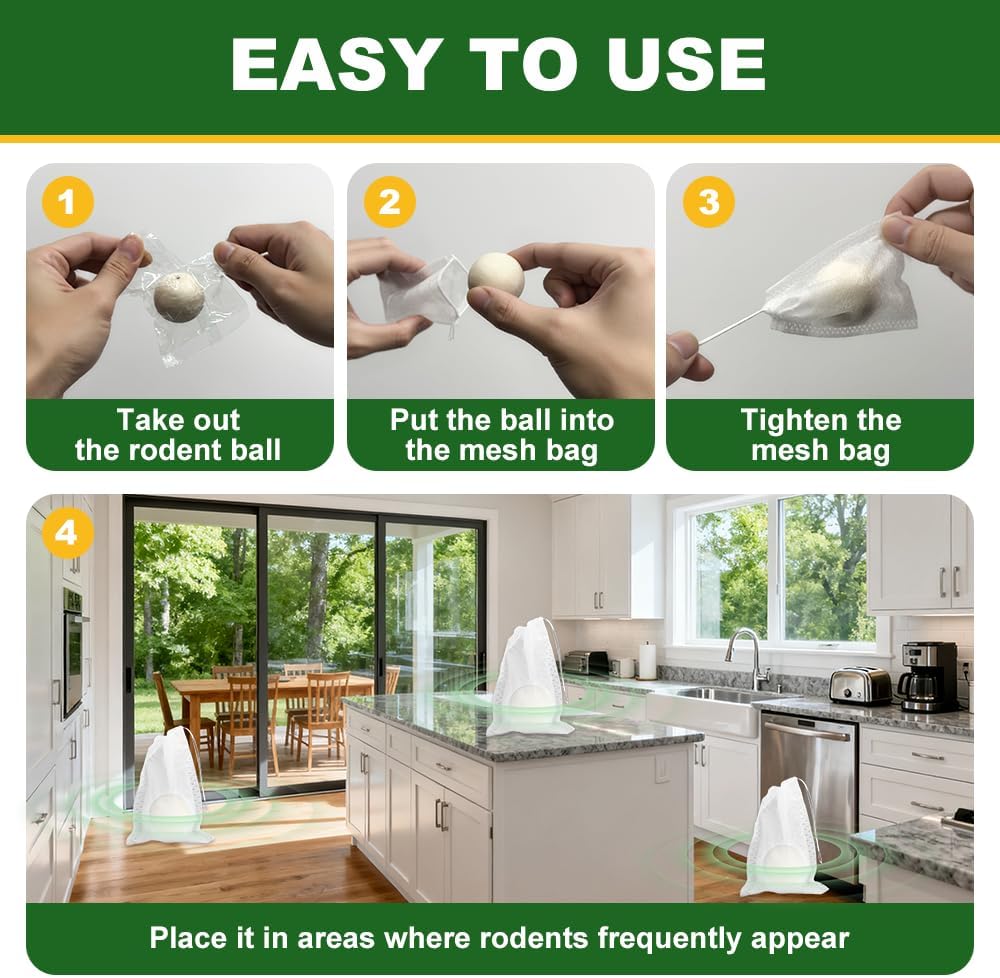 EASY TO USE

1
Take out the rodent ball

2
Put the ball into the mesh bag

3
Tighten the mesh bag

4
Place it in areas where rodents frequently appear