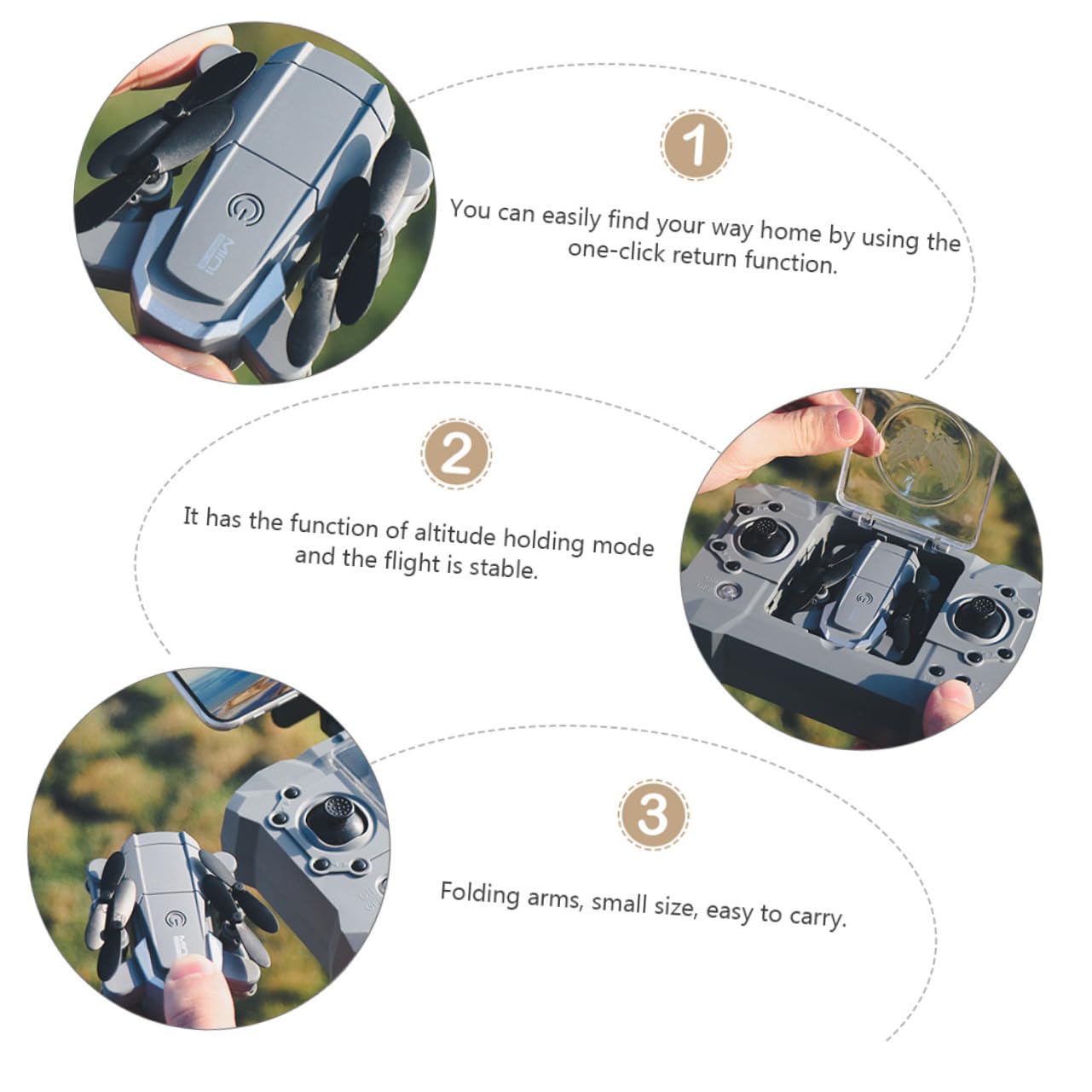 MINI

1

You can easily find your way home by using the one-click return function.

2

It has the function of altitude holding mode and the flight is stable.

3

Folding arms, small size, easy to carry.