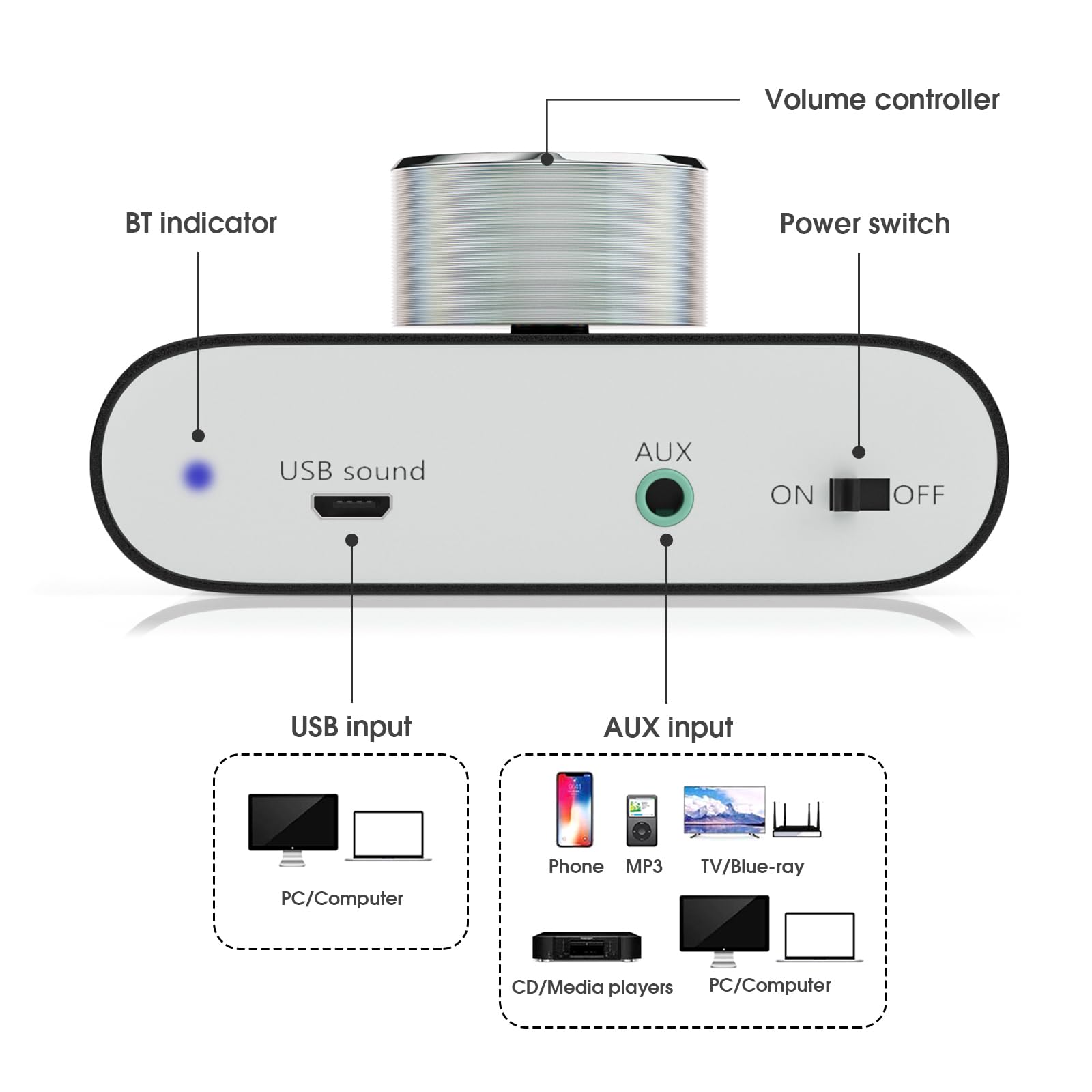 Volume controller

BT indicator

Power switch

USB sound

AUX

ON OFF

USB input

AUX input

PC/Computer

Phone MP3 TV/Blue-ray

CD/Media players PC/Computer