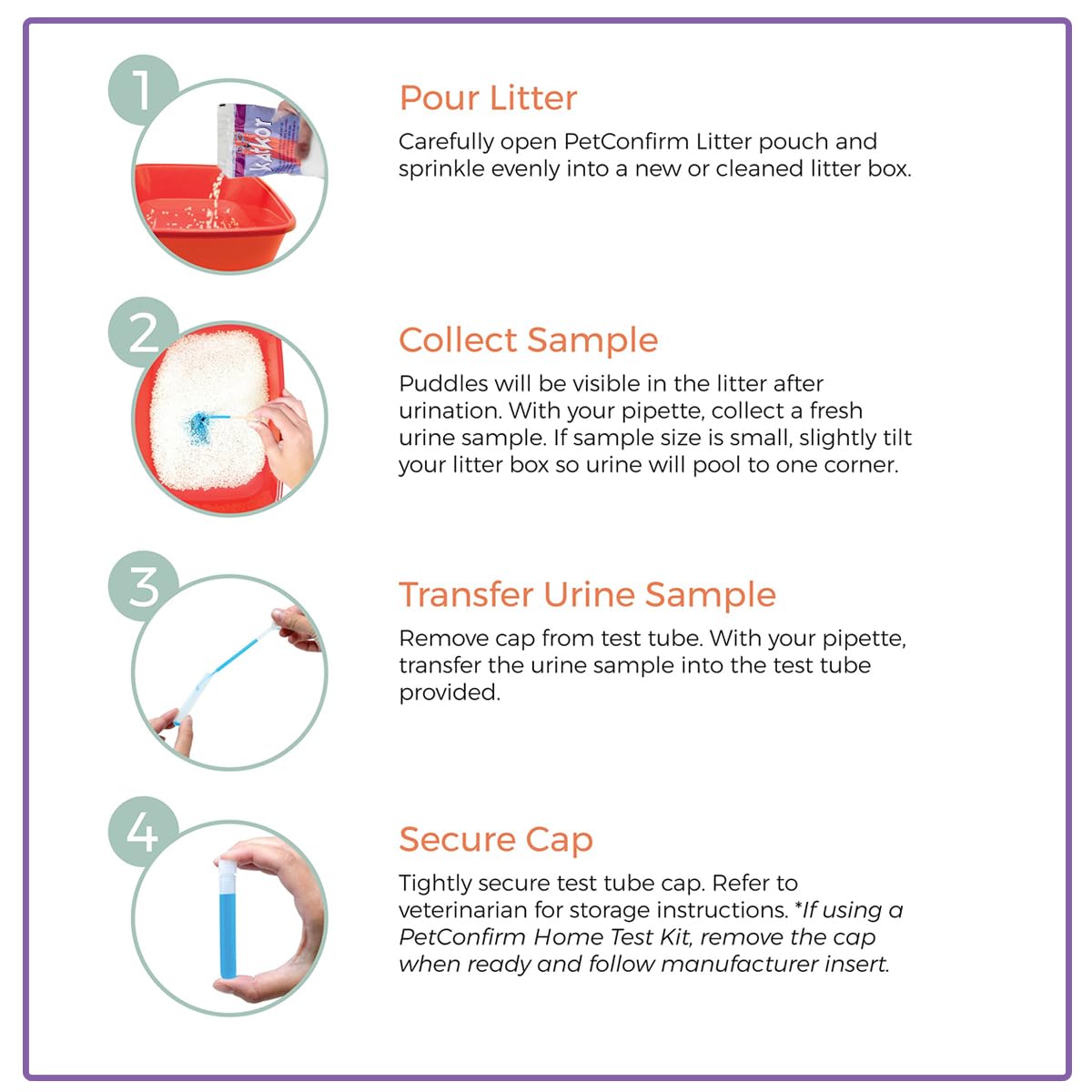 1

Pour Litter

Carefully open PetConfirm Litter pouch and sprinkle evenly into a new or cleaned litter box.

2

Collect Sample

Puddles will be visible in the litter after urination. With your pipette, collect a fresh urine sample. If sample size is small, slightly tilt your litter box so urine will pool to one corner.

3

Transfer Urine Sample

Remove cap from test tube. With your pipette, transfer the urine sample into the test tube provided.

4

Secure Cap

Tightly secure test tube cap. Refer to veterinarian for storage instructions. *If using a PetConfirm Home Test Kit, remove the cap when ready and follow manufacturer insert.