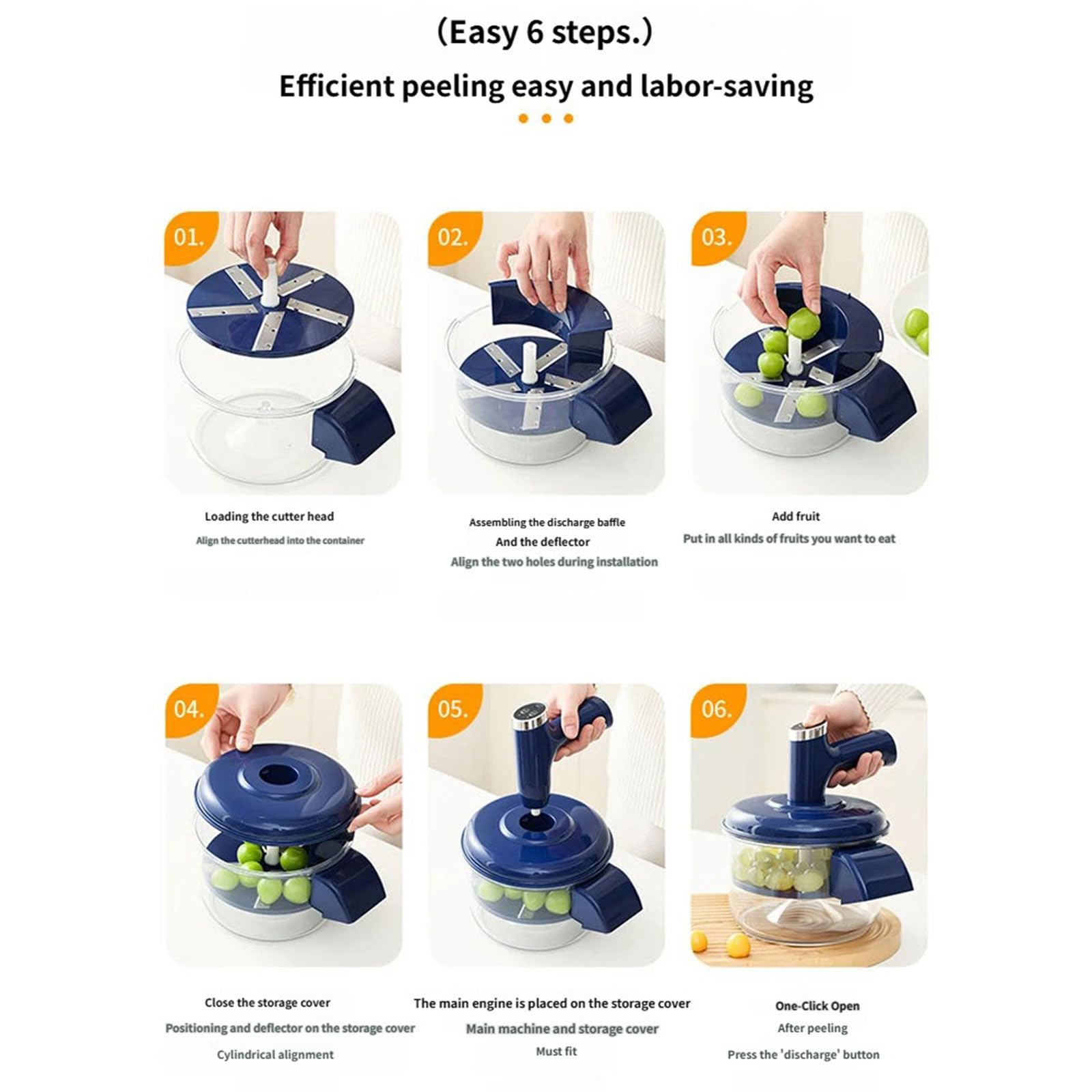 (Easy 6 steps.)

Efficient peeling easy and labor-saving

01.

Loading the cutter head

Align the cutterhead into the container

02.

Assembling the discharge baffle

And the deflector

Align the two holes during installation

03.

Add fruit

Put in all kinds of fruits you want to eat

04.

Close the storage cover

Positioning and deflector on the storage cover

Cylindrical alignment

05.

The main engine is placed on the storage cover

Main machine and storage cover

Must fit

06.

One-Click Open

After peeling

Press the 'discharge' button