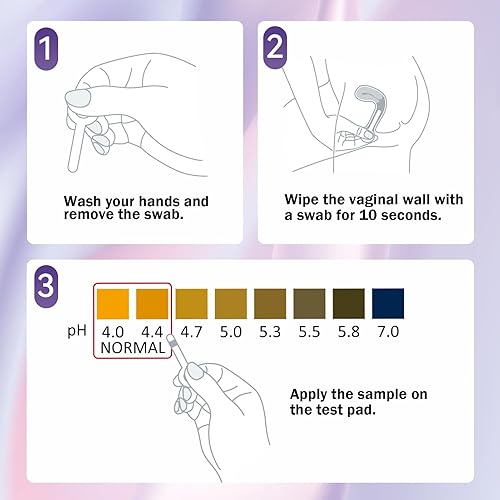 1

Wash your hands and remove the swab.

2

Wipe the vaginal wall with a swab for 10 seconds.

3

pH 4.0 4.4 4.7 5.0 5.3 5.5 5.8 7.0

NORMAL

Apply the sample on the test pad.