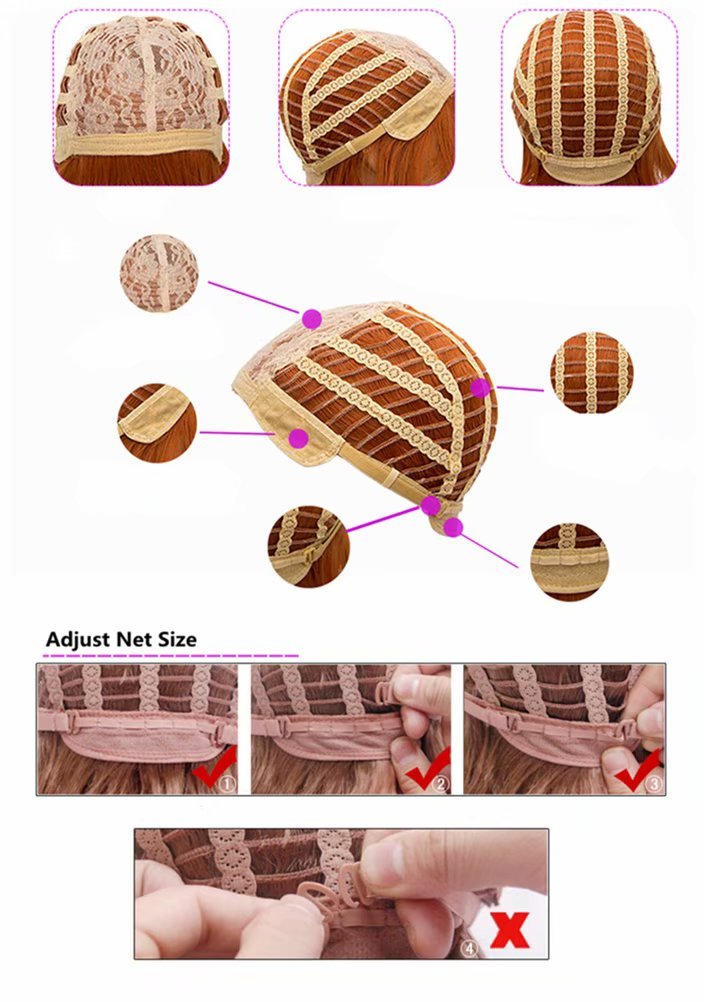 Adjust Net Size

①

②

③

④