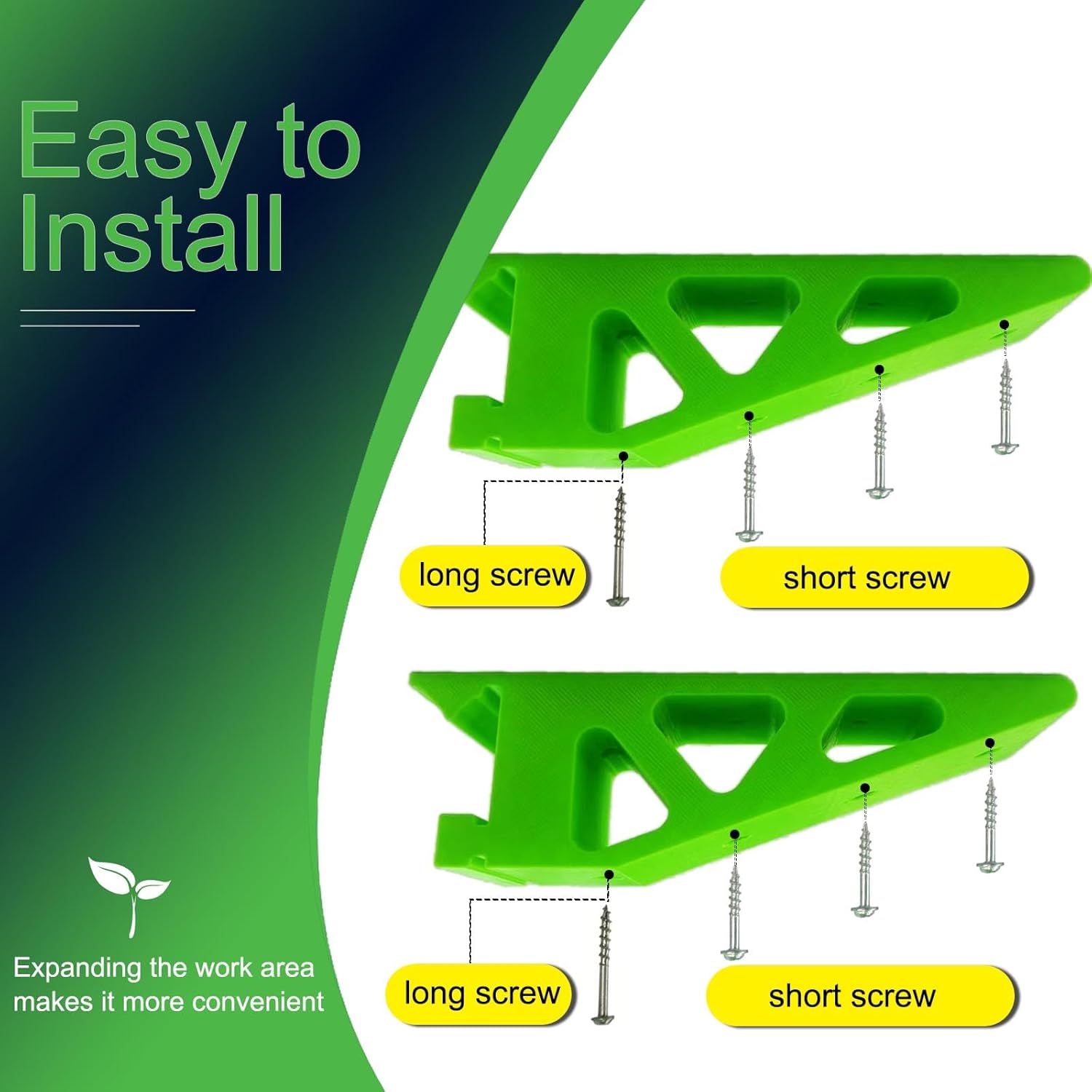 Easy to Install

long screw

short screw

long screw

short screw

Expanding the work area makes it more convenient