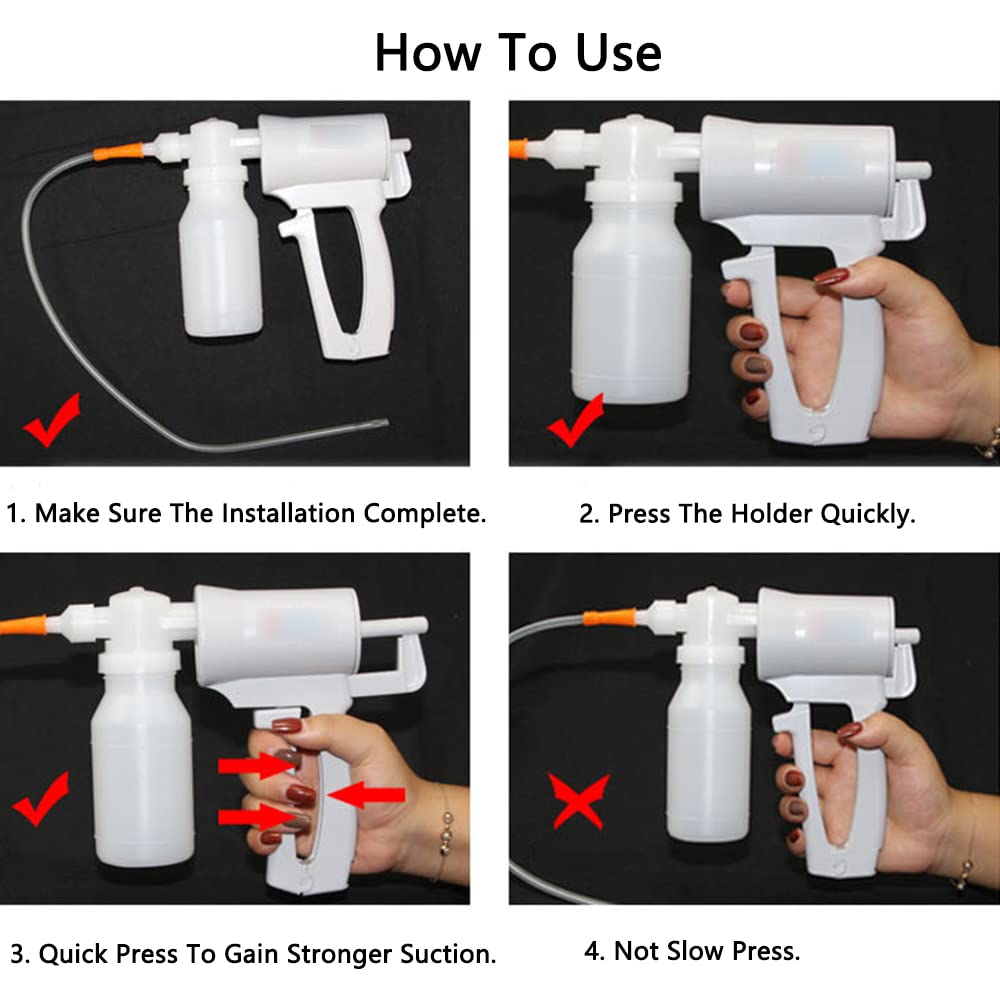 How To Use

1. Make Sure The Installation Complete.

2. Press The Holder Quickly.

3. Quick Press To Gain Stronger Suction.

4. Not Slow Press.