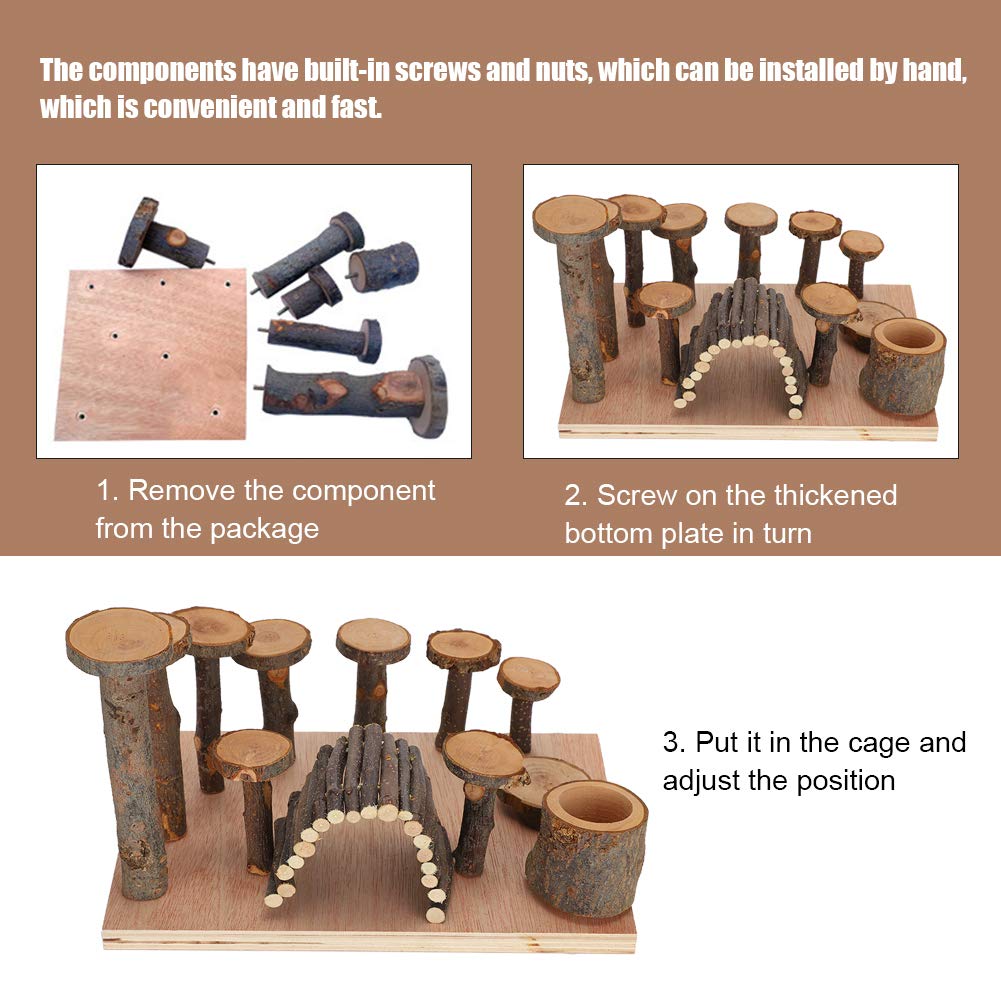 The components have built-in screws and nuts, which can be installed by hand, which is convenient and fast.

1. Remove the component from the package

2. Screw on the thickened bottom plate in turn

3. Put it in the cage and adjust the position