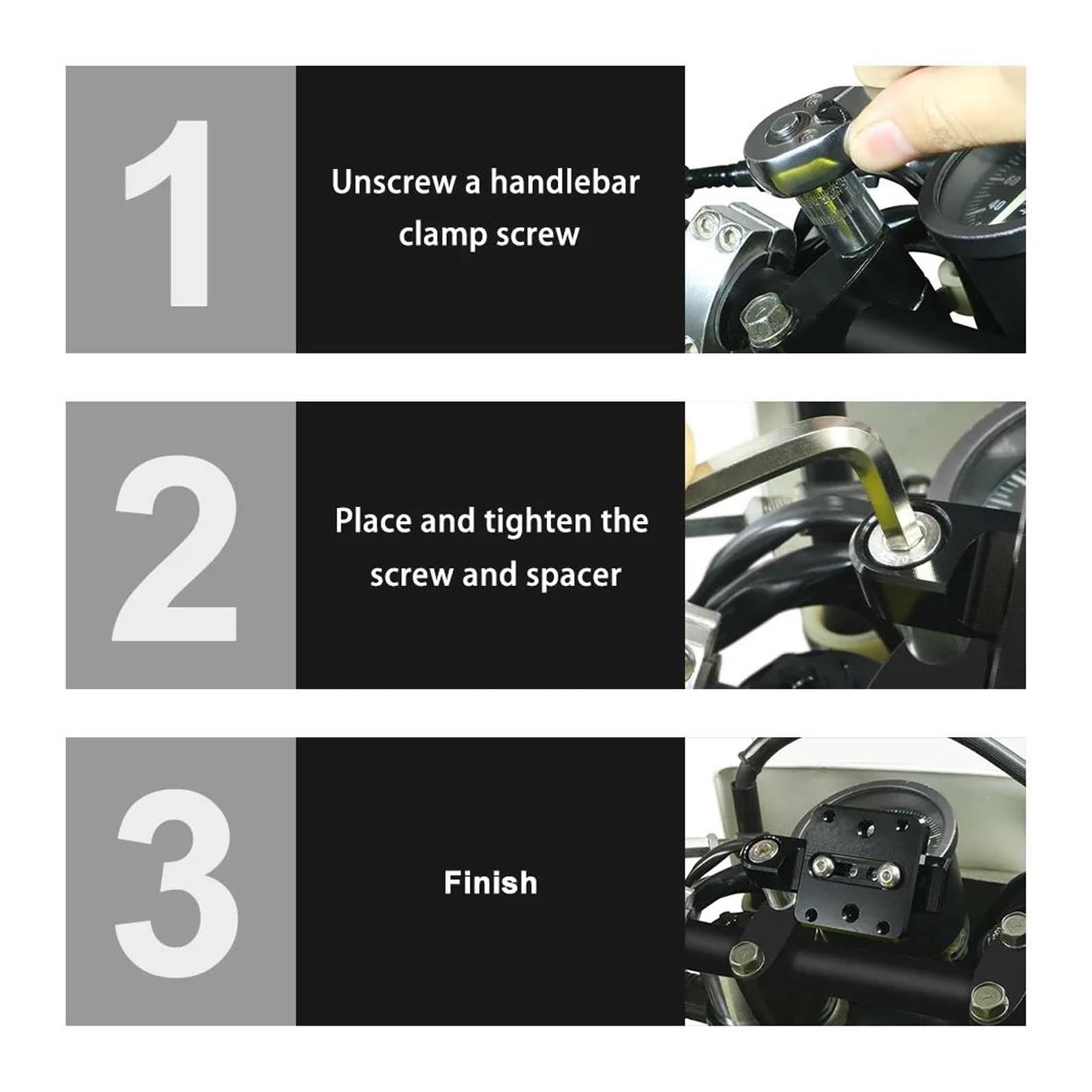 1

Unscrew a handlebar clamp screw

2

Place and tighten the screw and spacer

3

Finish