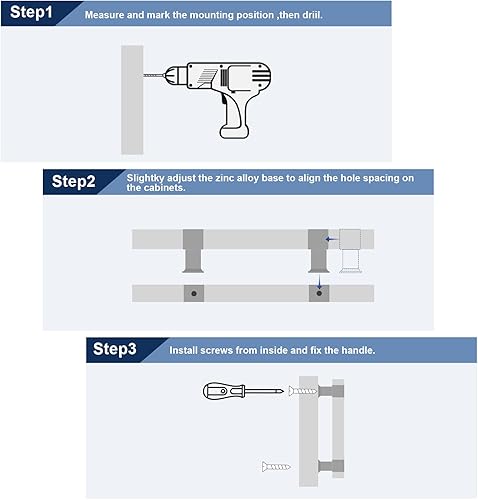 Step1 Measure and mark the mounting position ,then driil.

Step2 Slightky adjust the zinc alloy base to align the hole spacing on the cabinets.

Step3 Install screws from inside and fix the handle.