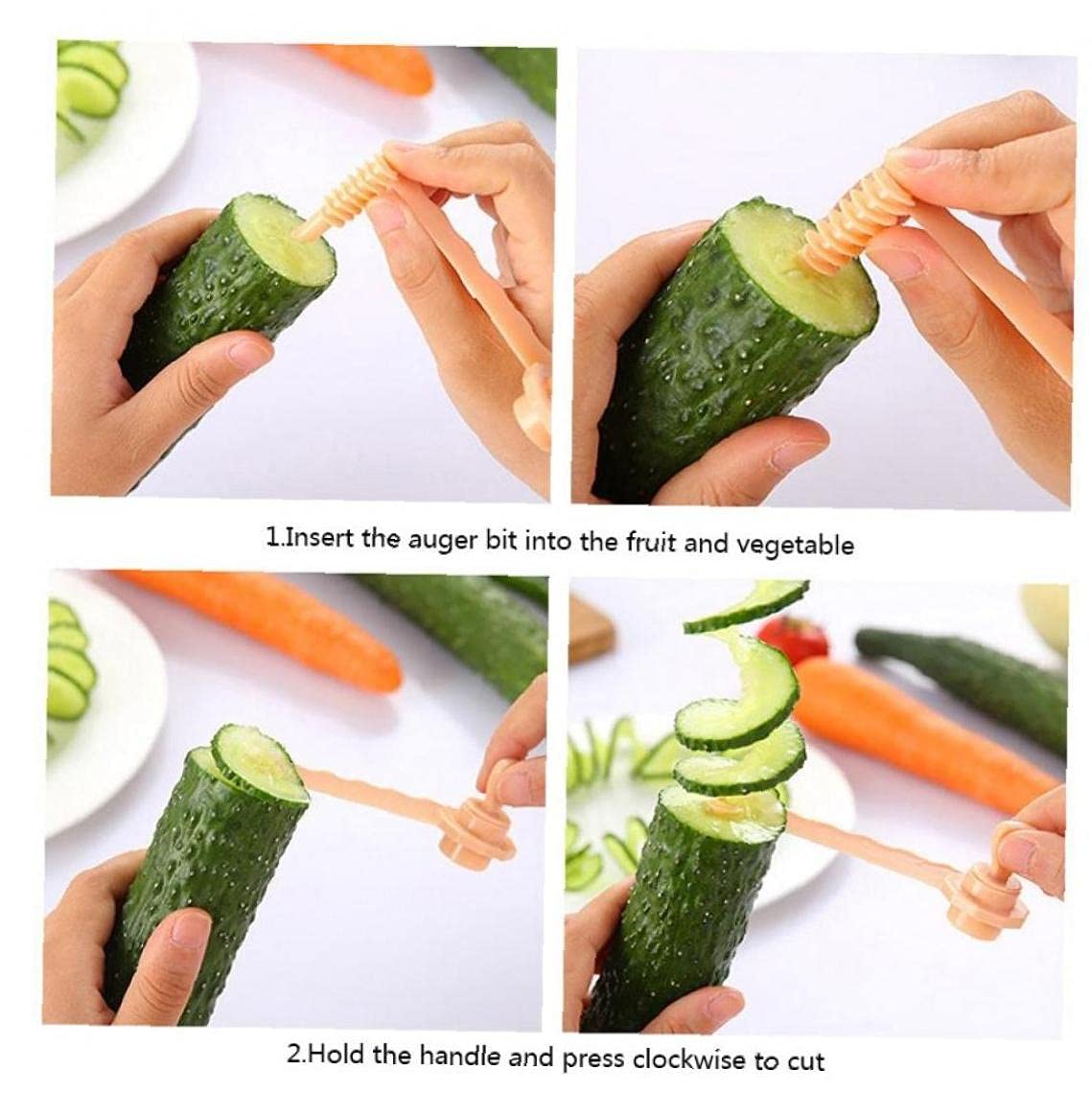 1.Insert the auger bit into the fruit and vegetable

2.Hold the handle and press clockwise to cut