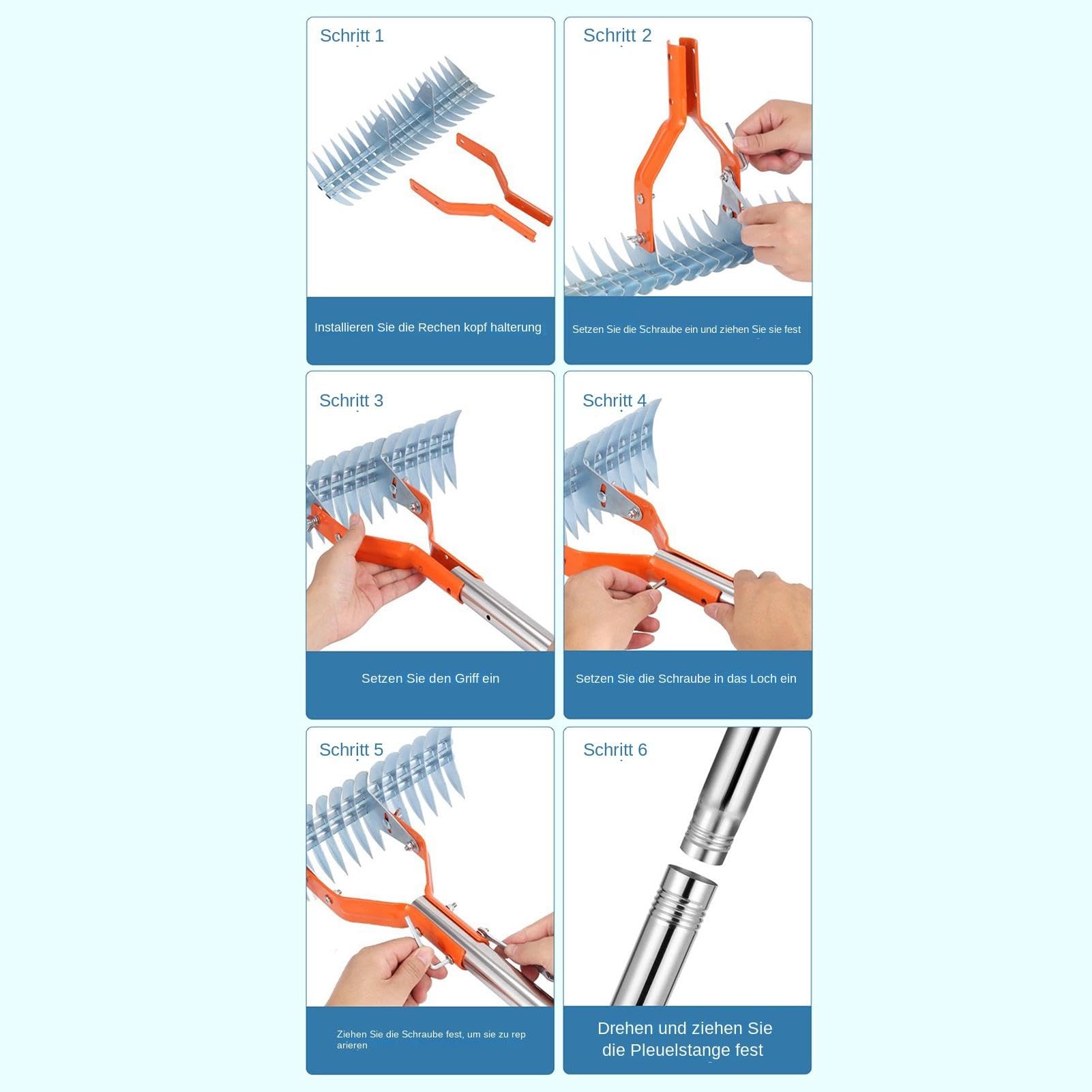 Schritt 1

Installieren Sie die Rechen kopf halterung

Schritt 2

Setzen Sie die Schraube ein und ziehen Sie sie fest

Schritt 3

Setzen Sie den Griff ein

Schritt 4

Setzen Sie die Schraube in das Loch ein

Schritt 5

Ziehen Sie die Schraube fest, um sie zu rep arieren

Schritt 6

Drehen und ziehen Sie die Pleuelstange fest