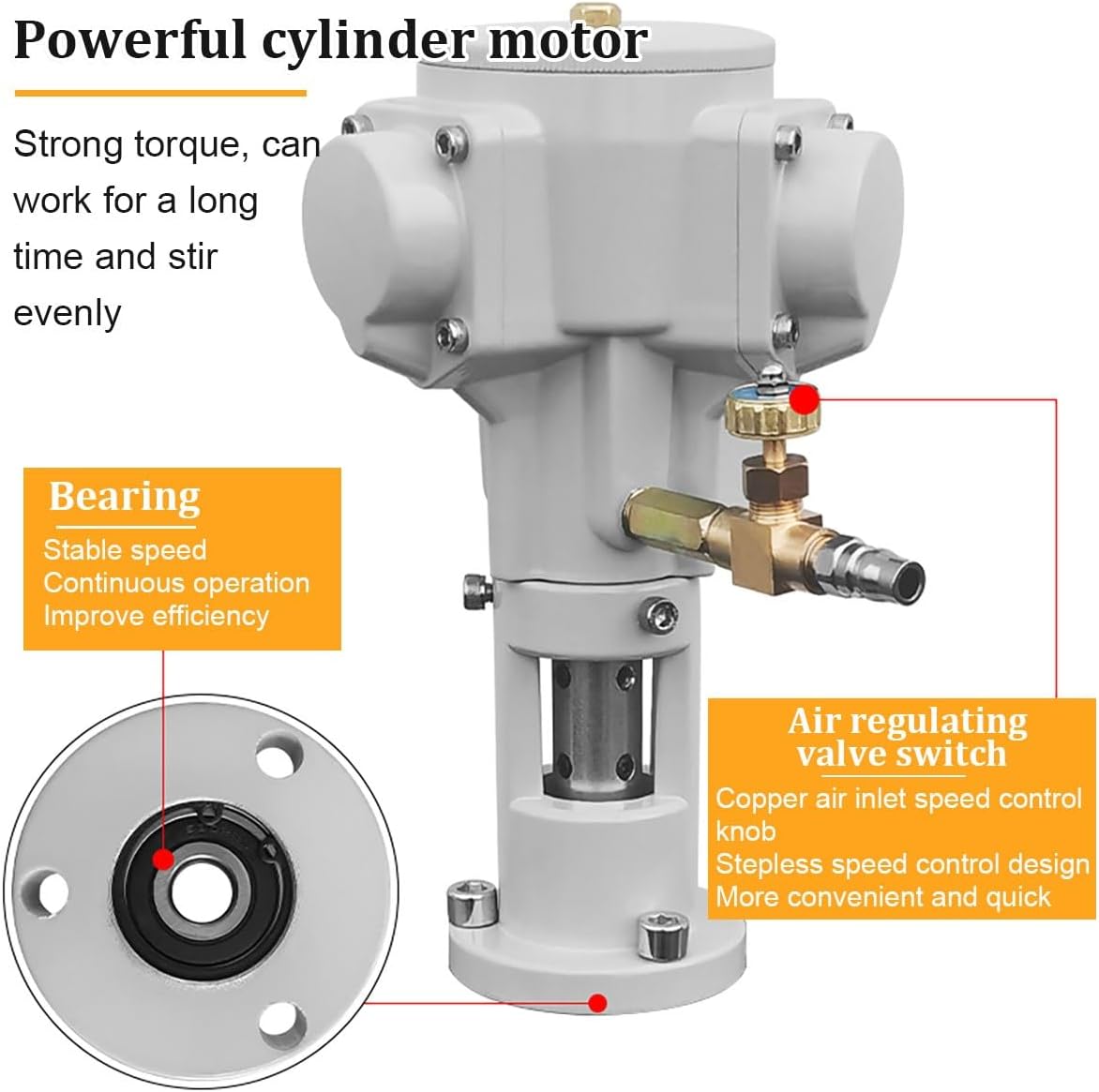 Powerful cylinder motor

Strong torque, can work for a long time and stir evenly

Bearing
Stable speed
Continuous operation
Improve efficiency

Air regulating valve switch
Copper air inlet speed control knob
Stepless speed control design
More convenient and quick