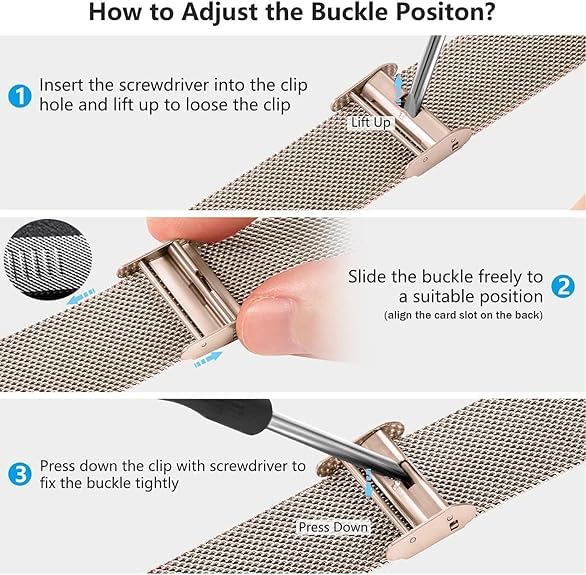 How to Adjust the Buckle Positon?

1 Insert the screwdriver into the clip hole and lift up to loose the clip

Lift Up

Slide the buckle freely to a suitable position 2
(align the card slot on the back)

3 Press down the clip with screwdriver to fix the buckle tightly

Press Down