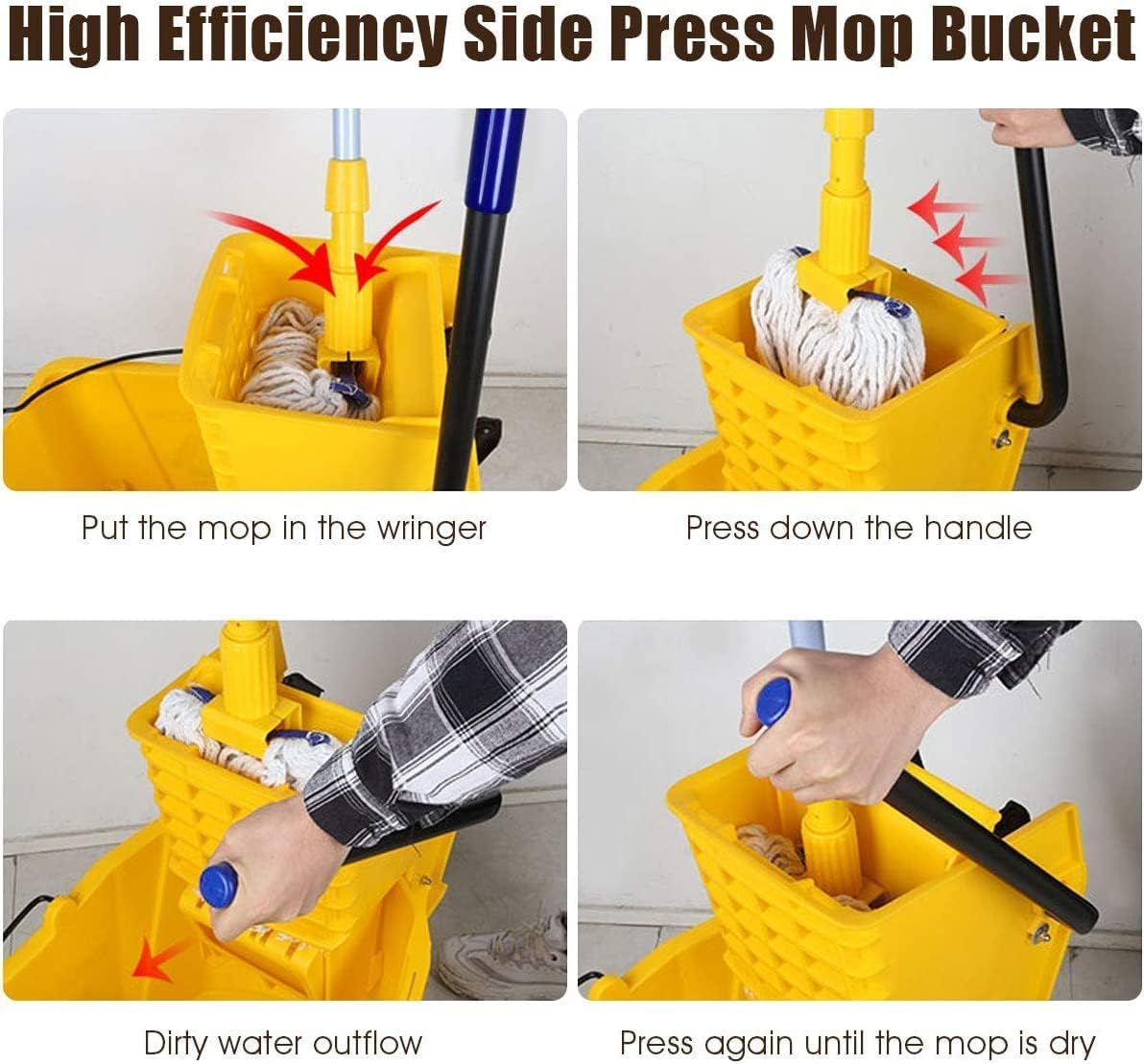 High Efficiency Side Press Mop Bucket

Put the mop in the wringer

Press down the handle

Dirty water outflow

Press again until the mop is dry