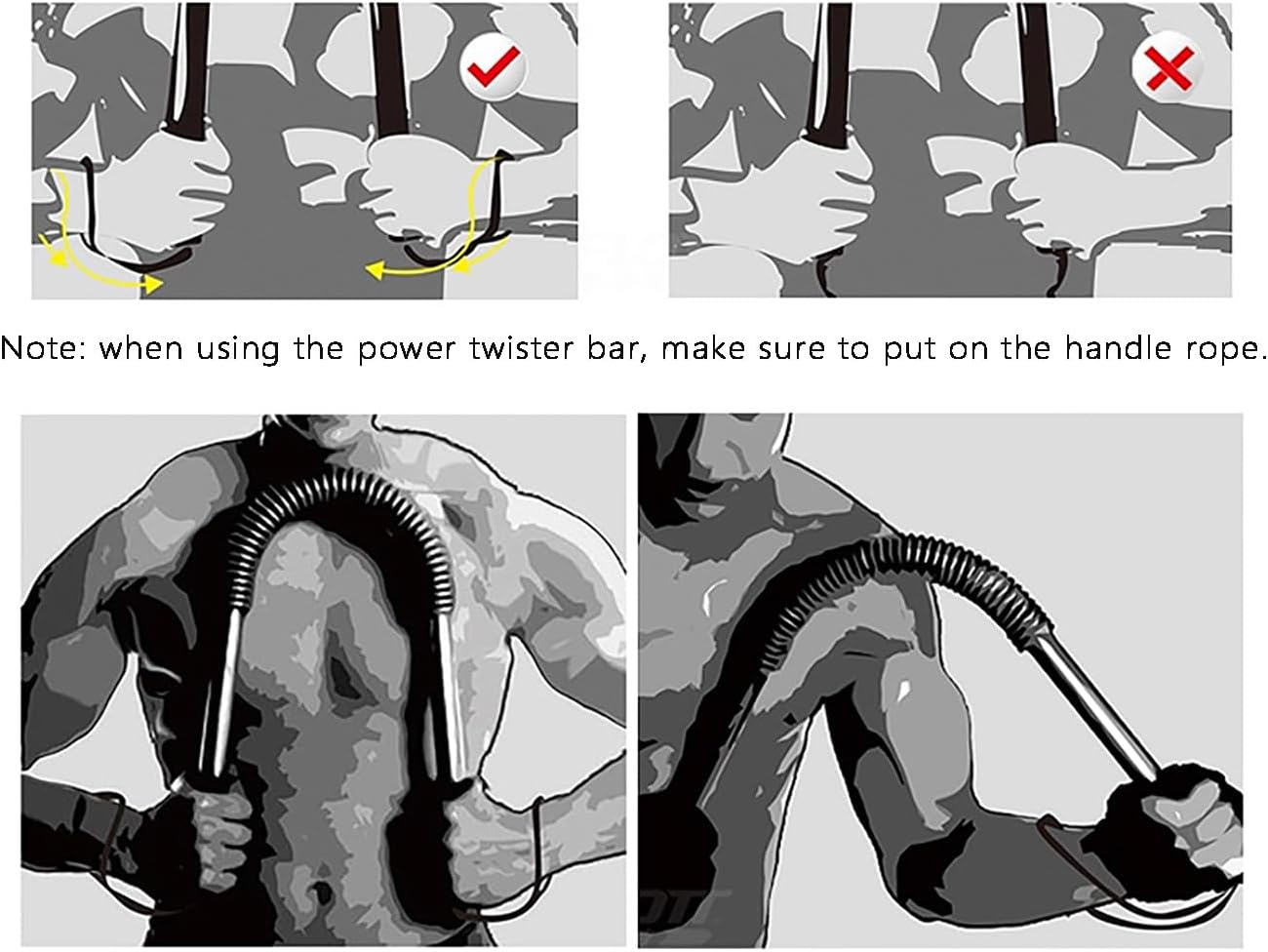 Note: when using the power twister bar, make sure to put on the handle rope.