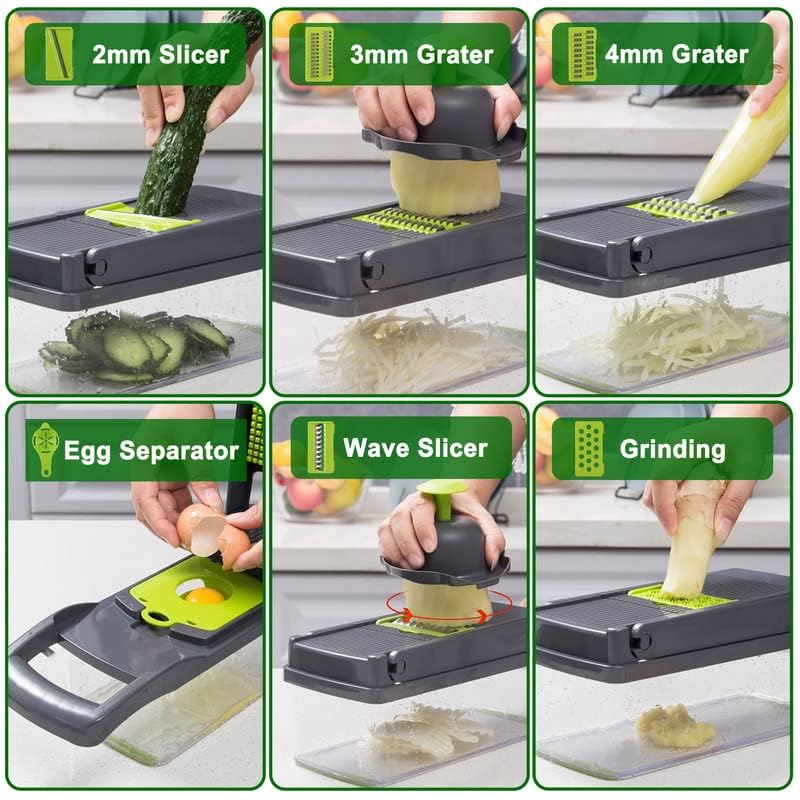 2mm Slicer

3mm Grater

4mm Grater

Egg Separator

Wave Slicer

Grinding