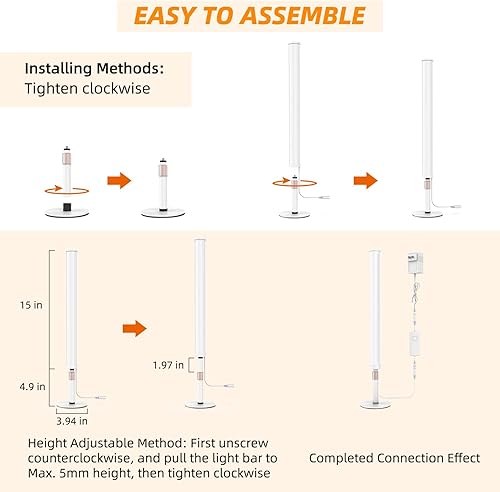 EASY TO ASSEMBLE

Installing Methods:
Tighten clockwise

15 in

4.9 in

3.94 in

1.97 in

Height Adjustable Method: First unscrew counterclockwise, and pull the light bar to Max. 5mm height, then tighten clockwise

Completed Connection Effect