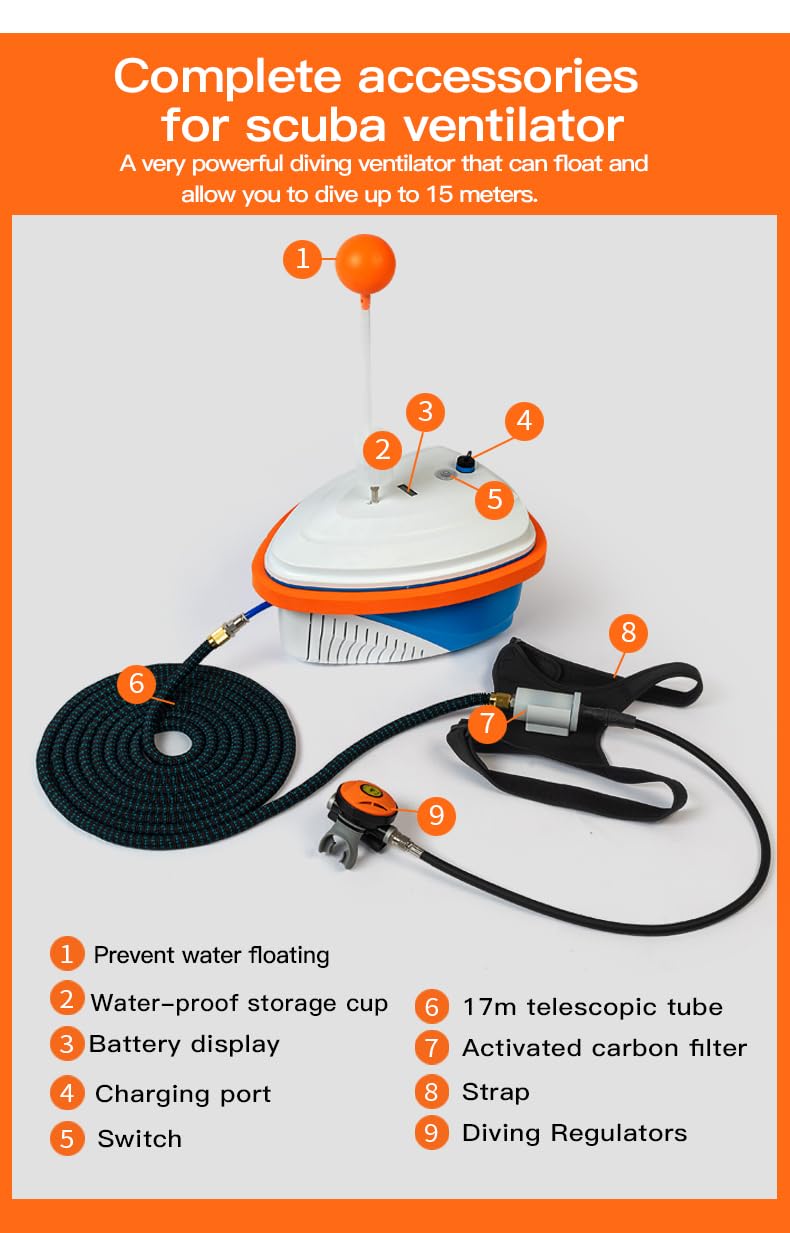 Complete accessories for scuba ventilator

A very powerful diving ventilator that can float and allow you to dive up to 15 meters.

1

2

3

4

5

6

7

8

9

1 Prevent water floating

2 Water-proof storage cup

3 Battery display

4 Charging port

5 Switch

6 17m telescopic tube

7 Activated carbon filter

8 Strap

9 Diving Regulators