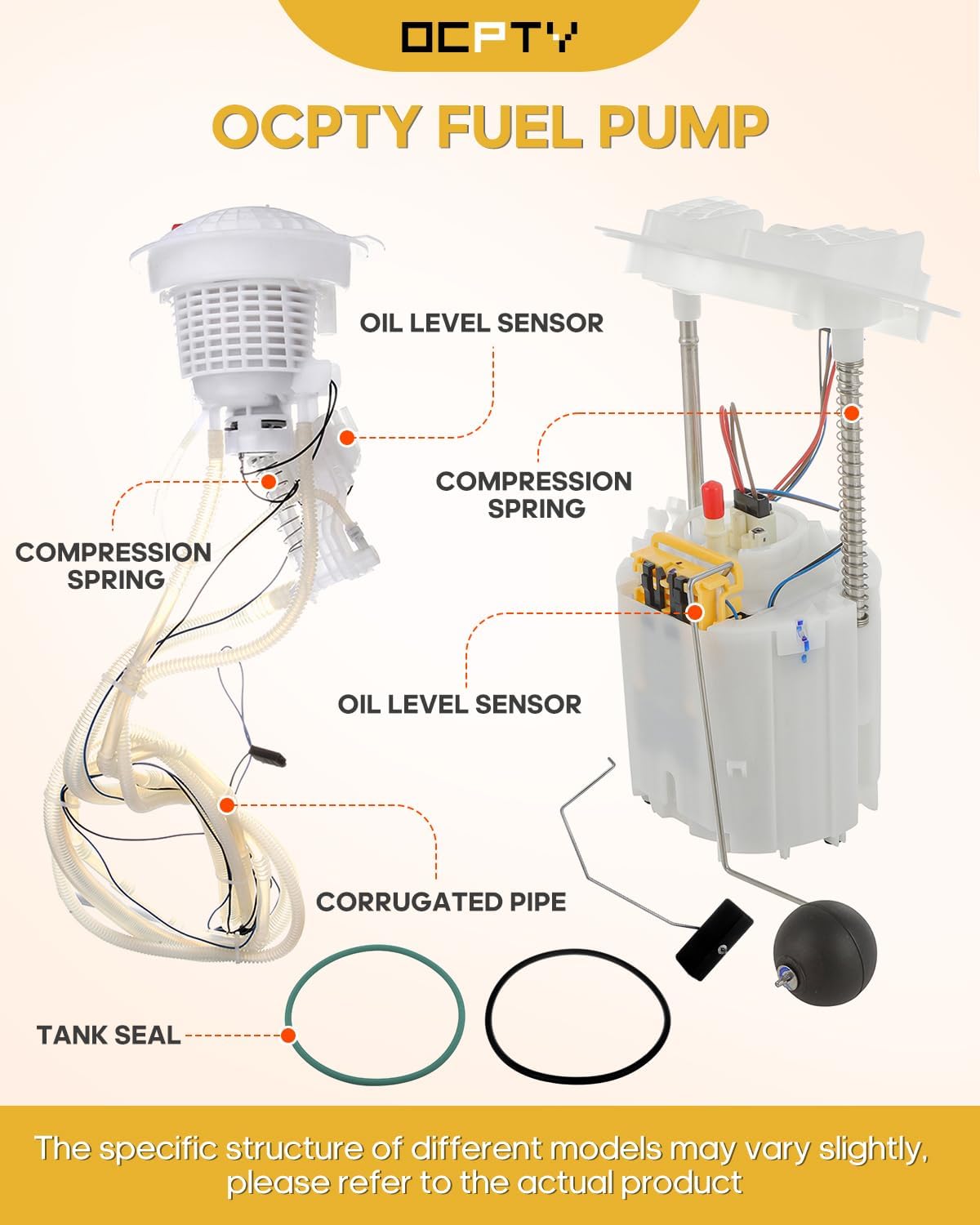 OCPTY

OCPTY FUEL PUMP

OIL LEVEL SENSOR

COMPRESSION SPRING

COMPRESSION SPRING

OIL LEVEL SENSOR

CORRUGATED PIPE

TANK SEAL

The specific structure of different models may vary slightly, please refer to the actual product