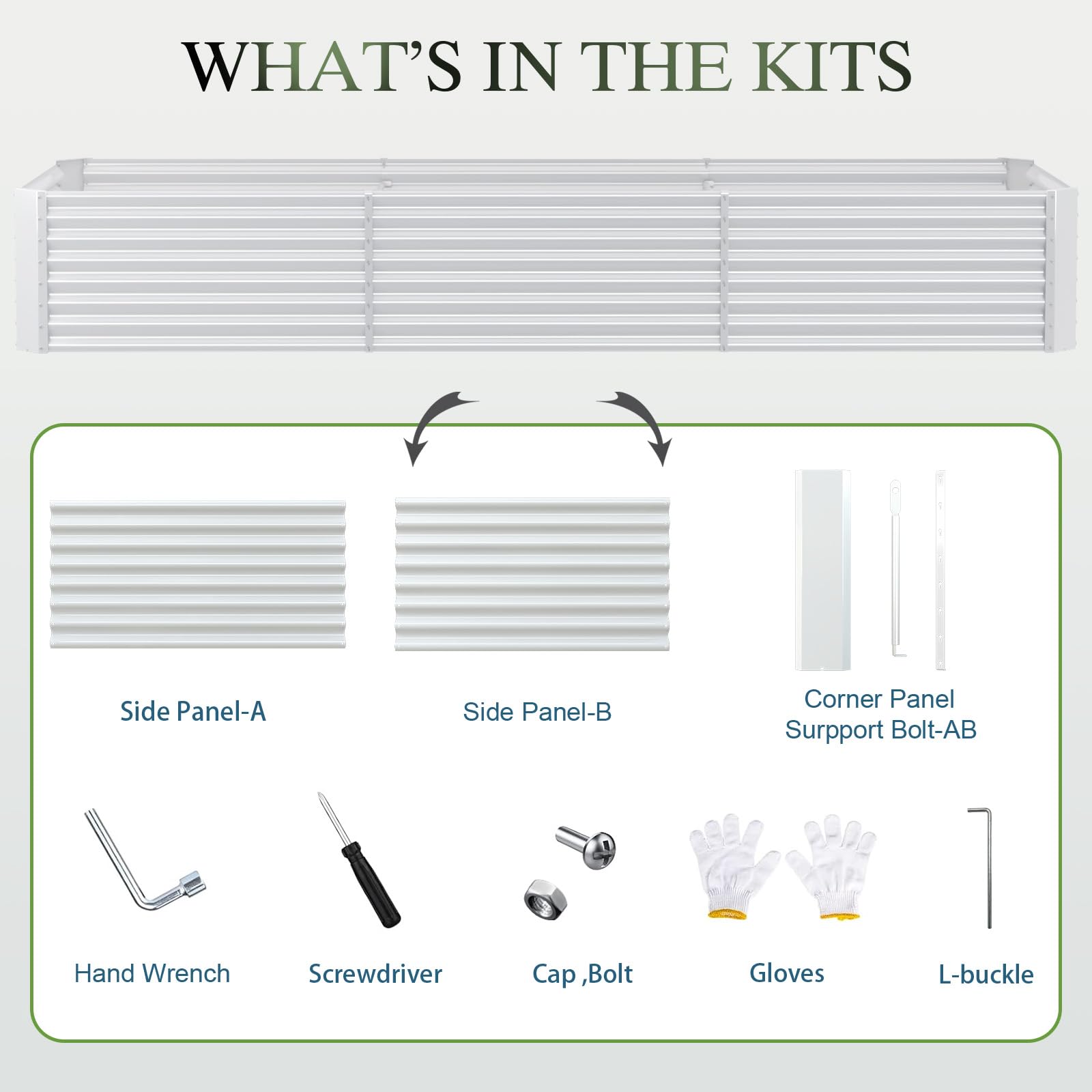 WHAT'S IN THE KITS

Side Panel-A

Side Panel-B

Corner Panel
Surpport Bolt-AB

Hand Wrench

Screwdriver

Cap ,Bolt

Gloves

L-buckle